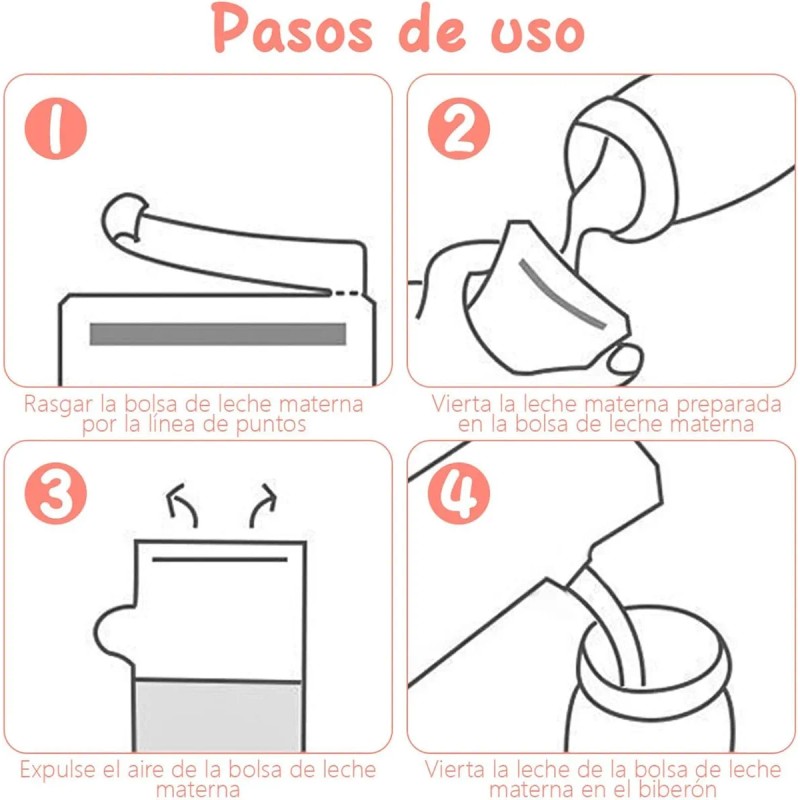 Pasos de uso

1

Rasgar la bolsa de leche materna por la línea de puntos

2

Vierta la leche materna preparada en la bolsa de leche materna

3

Expulse el aire de la bolsa de leche materna

4

Vierta la leche de la bolsa de leche materna en el biberón