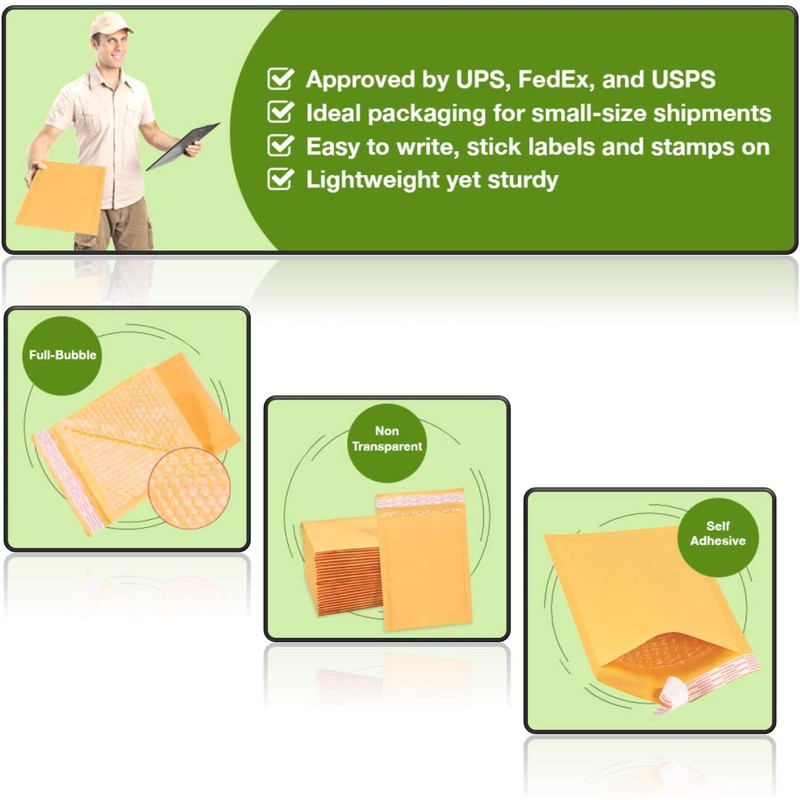 Approved by UPS, FedEx, and USPS
Ideal packaging for small-size shipments
Easy to write, stick labels and stamps on
Lightweight yet sturdy

Full-Bubble

Non Transparent

Self Adhesive