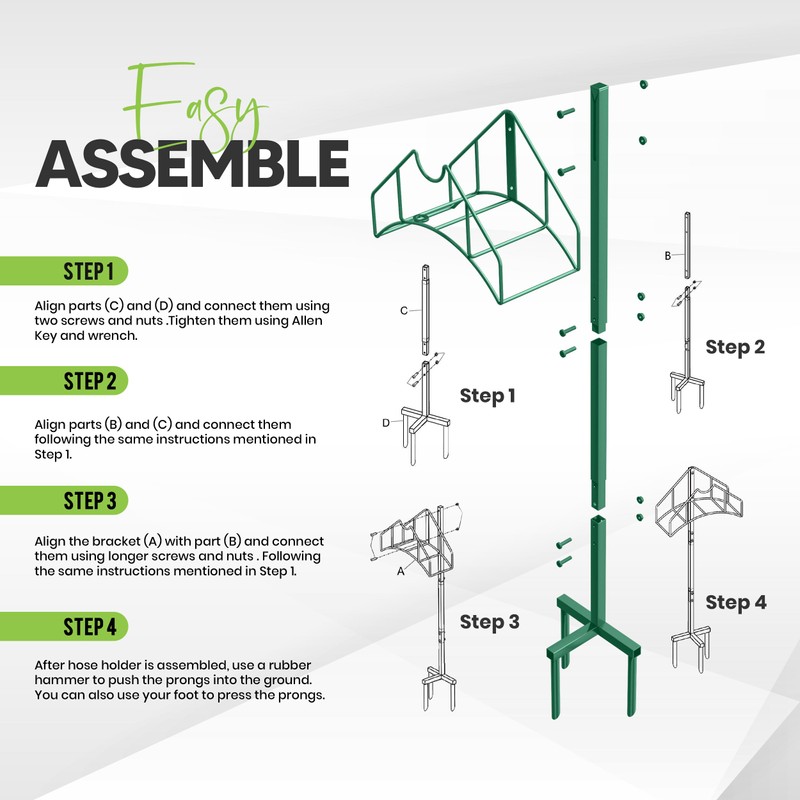 Easy
ASSEMBLE

STEP 1

Align parts (C) and (D) and connect them using two screws and nuts .Tighten them using Allen Key and wrench.

STEP 2

Align parts (B) and (C) and connect them following the same instructions mentioned in Step 1.

STEP 3

Align the bracket (A) with part (B) and connect them using longer screws and nuts . Following the same instructions mentioned in Step 1.

STEP 4

After hose holder is assembled, use a rubber hammer to push the prongs into the ground. You can also use your foot to press the prongs.

C

D

Step 1

B

Step 2

A

Step 3

Step 4