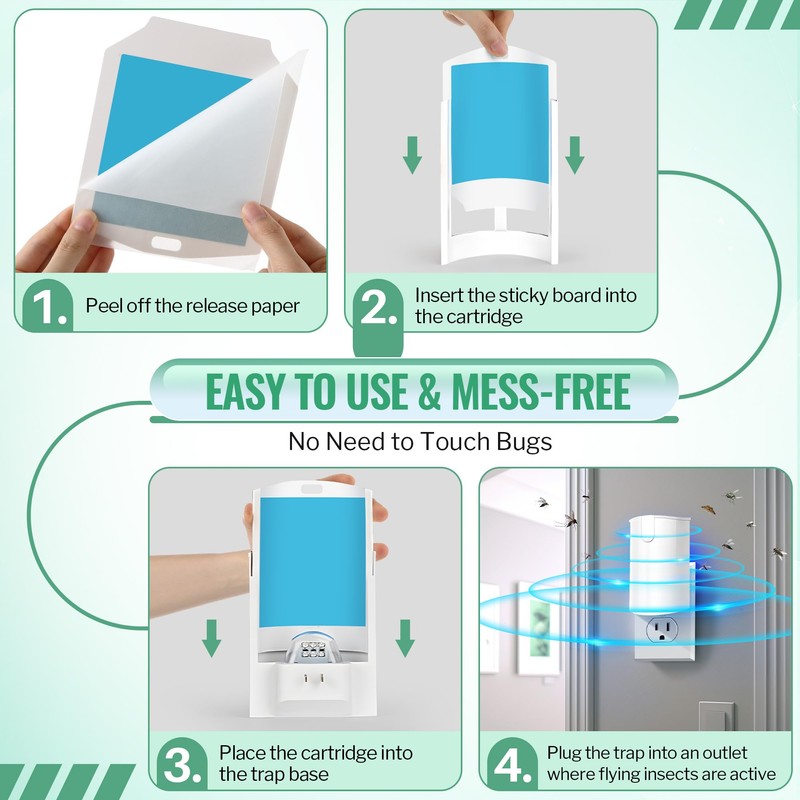 1. Peel off the release paper

2. Insert the sticky board into the cartridge

EASY TO USE & MESS-FREE

No Need to Touch Bugs

3. Place the cartridge into the trap base

4. Plug the trap into an outlet where flying insects are active