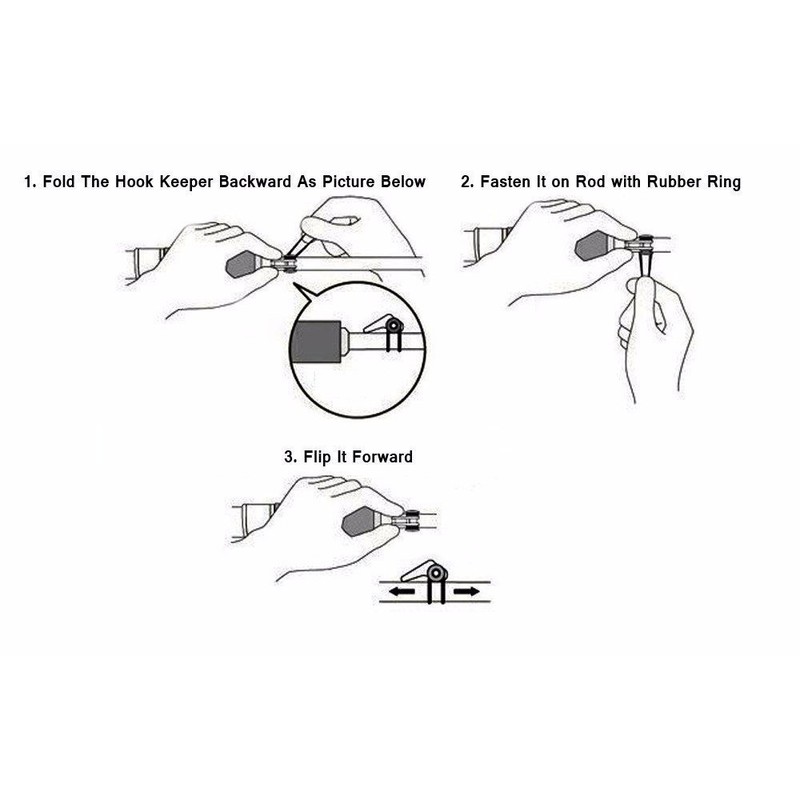 1. Fold The Hook Keeper Backward As Picture Below

2. Fasten It on Rod with Rubber Ring

3. Flip It Forward