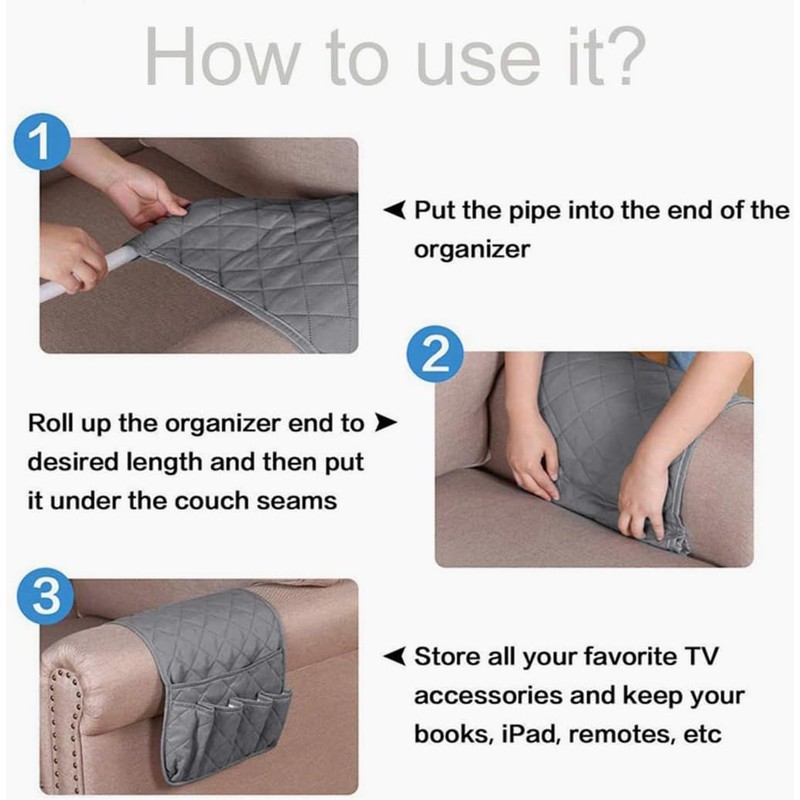 How to use it?

1

Put the pipe into the end of the organizer

2

Roll up the organizer end to desired length and then put it under the couch seams

3

Store all your favorite TV accessories and keep your books, iPad, remotes, etc