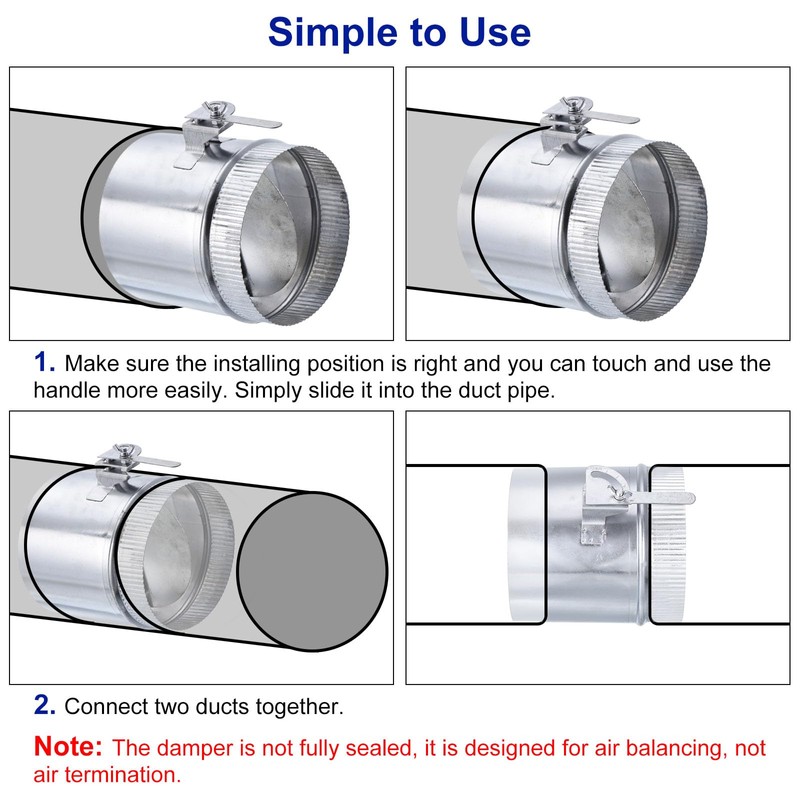 Simple to Use

1. Make sure the installing position is right and you can touch and use the handle more easily. Simply slide it into the duct pipe.

2. Connect two ducts together.

Note: The damper is not fully sealed, it is designed for air balancing, not air termination.