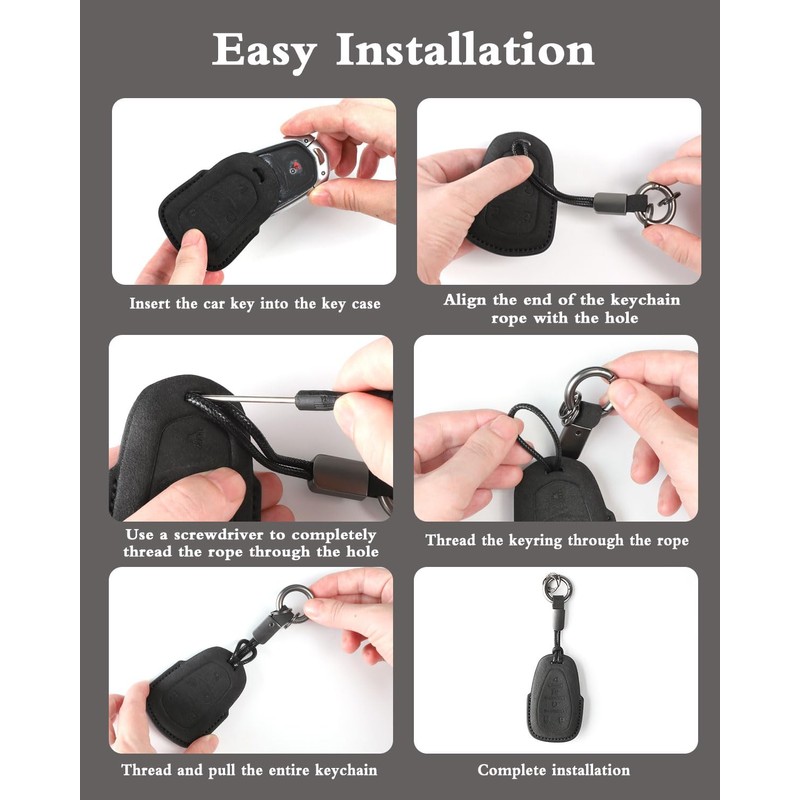 Easy Installation

Insert the car key into the key case

Align the end of the keychain rope with the hole

Use a screwdriver to completely thread the rope through the hole

Thread the keyring through the rope

Thread and pull the entire keychain

Complete installation