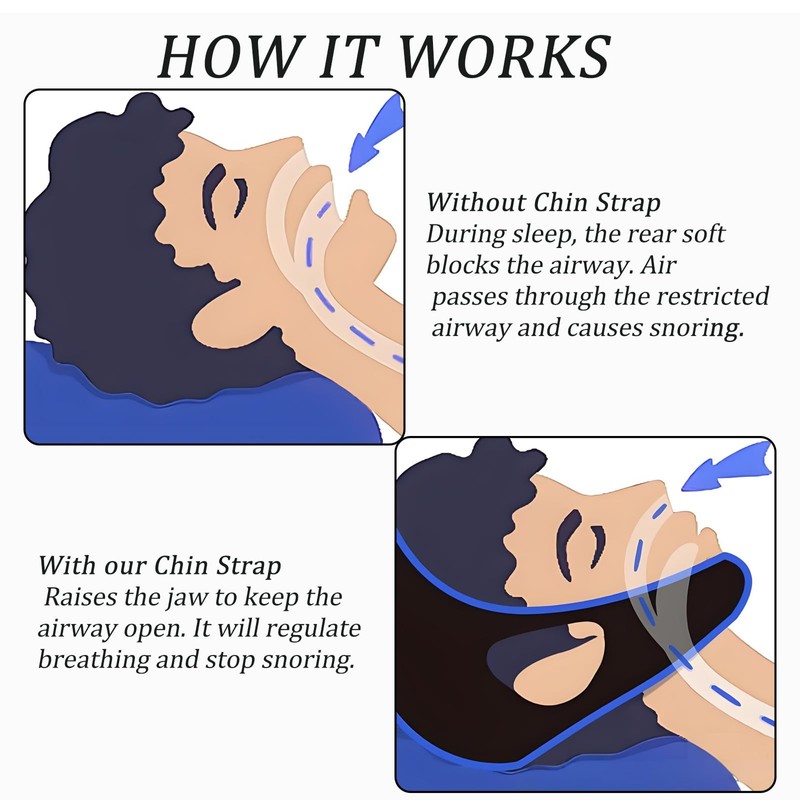 HOW IT WORKS

Without Chin Strap
During sleep, the rear soft blocks the airway. Air passes through the restricted airway and causes snoring.

With our Chin Strap
Raises the jaw to keep the airway open. It will regulate breathing and stop snoring.