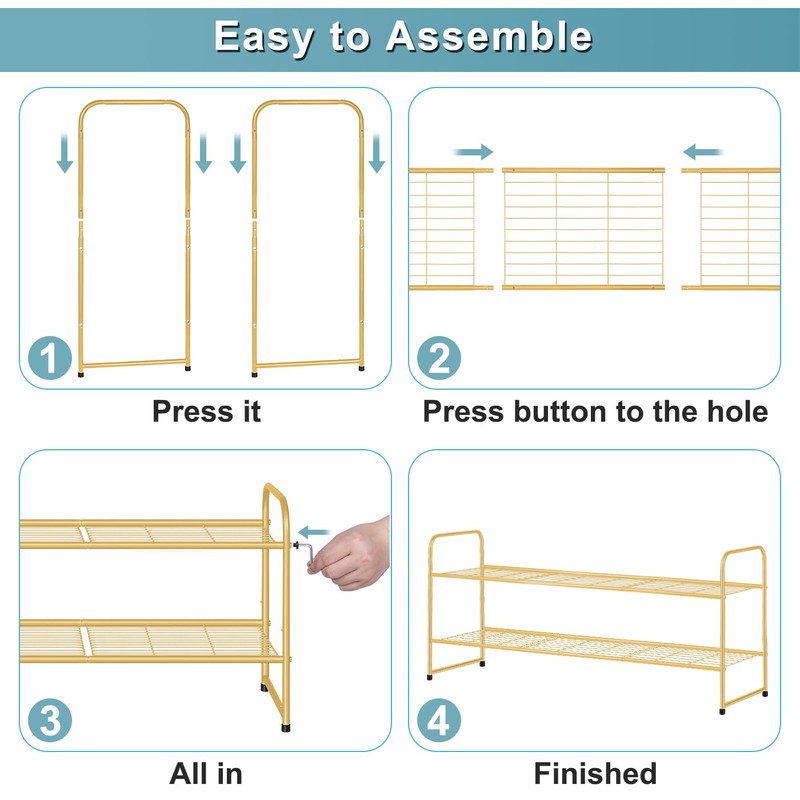 Easy to Assemble

1

Press it

2

Press button to the hole

3

All in

4

Finished