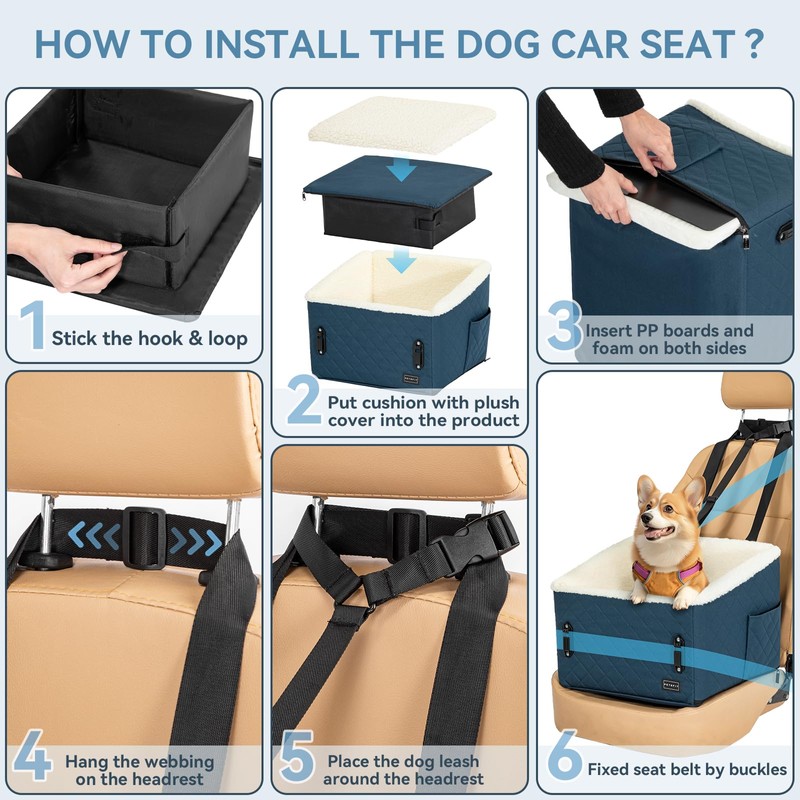 HOW TO INSTALL THE DOG CAR SEAT ?

1 Stick the hook & loop

2 Put cushion with plush cover into the product

3 Insert PP boards and foam on both sides

4 Hang the webbing on the headrest

5 Place the dog leash around the headrest

6 Fixed seat belt by buckles