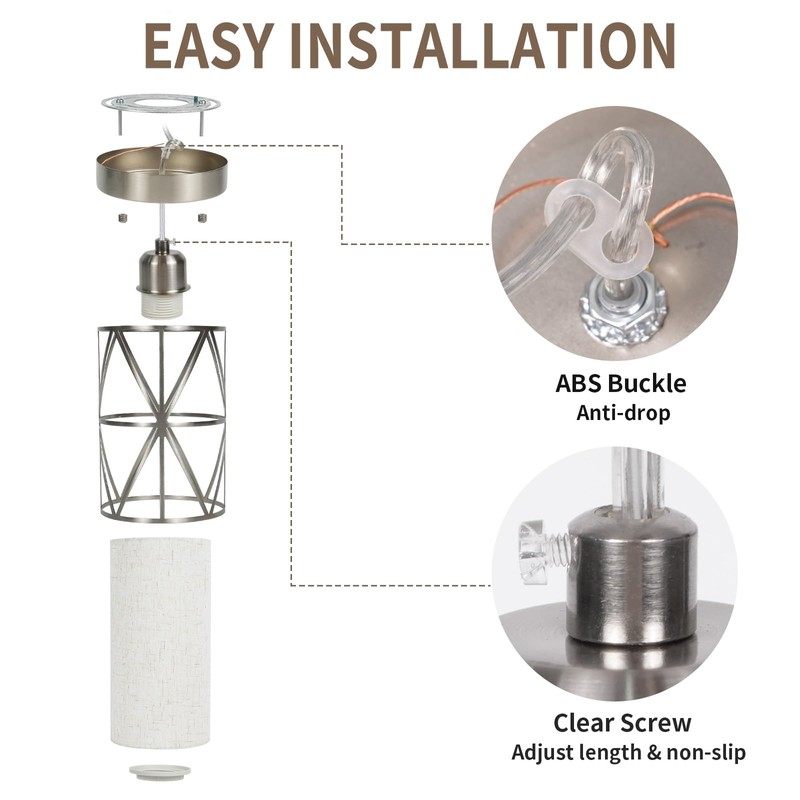 EASY INSTALLATION

ABS Buckle
Anti-drop

Clear Screw
Adjust length & non-slip