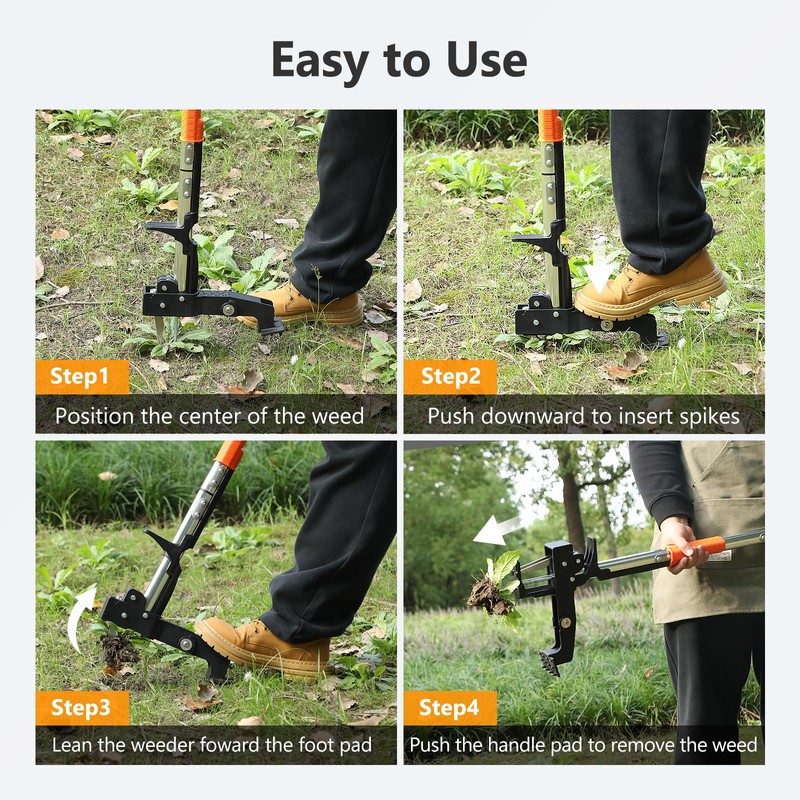 Easy to Use

Step1
Position the center of the weed

Step2
Push downward to insert spikes

Step3
Lean the weeder foward the foot pad

Step4
Push the handle pad to remove the weed