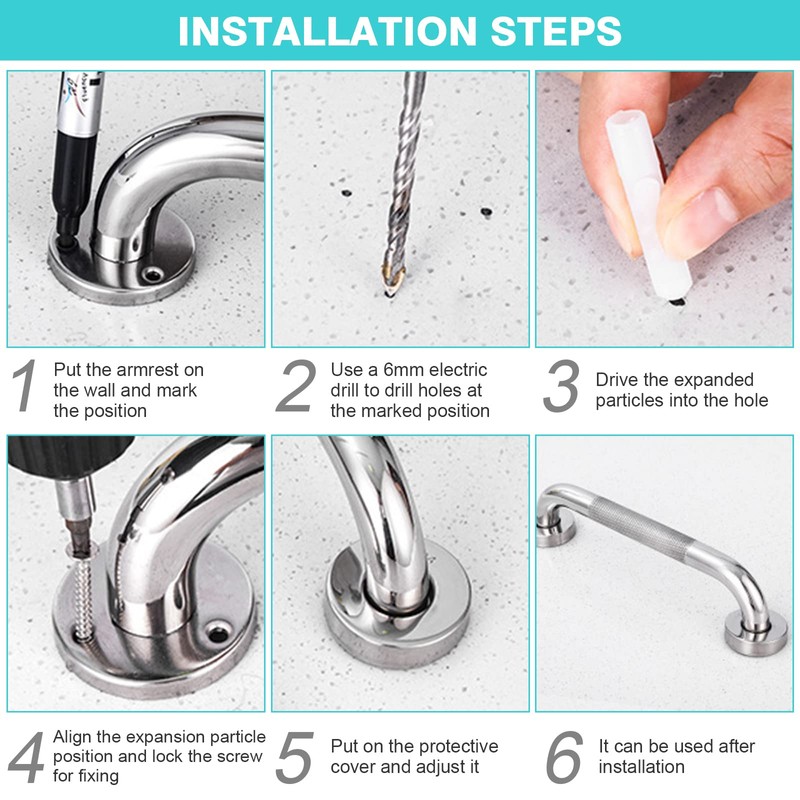 INSTALLATION STEPS

1 Put the armrest on the wall and mark the position

2 Use a 6mm electric drill to drill holes at the marked position

3 Drive the expanded particles into the hole

4 Align the expansion particle position and lock the screw for fixing

5 Put on the protective cover and adjust it

6 It can be used after installation