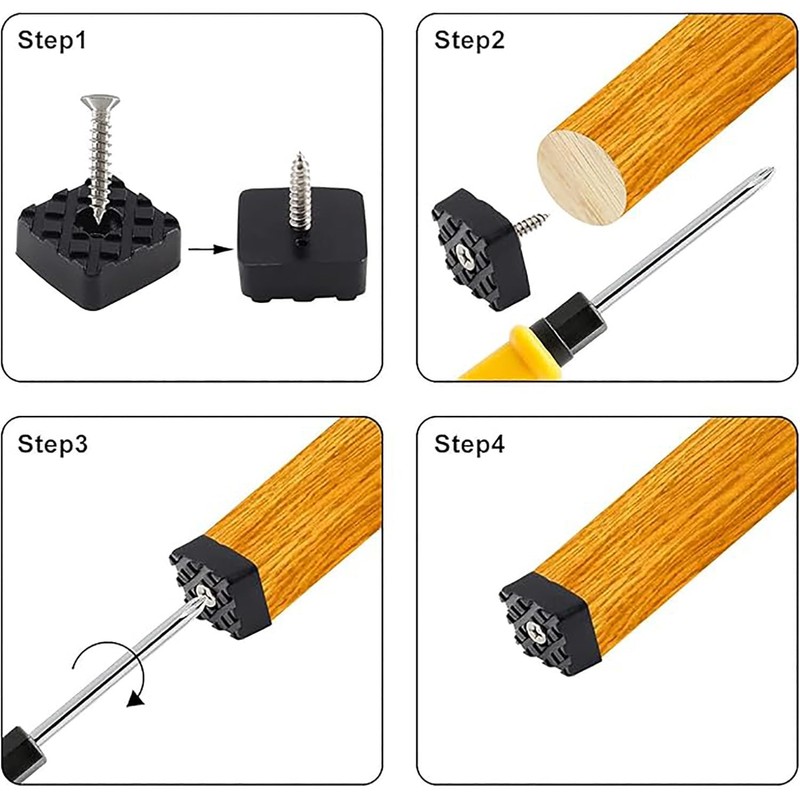 Step1

Step2

Step3

Step4