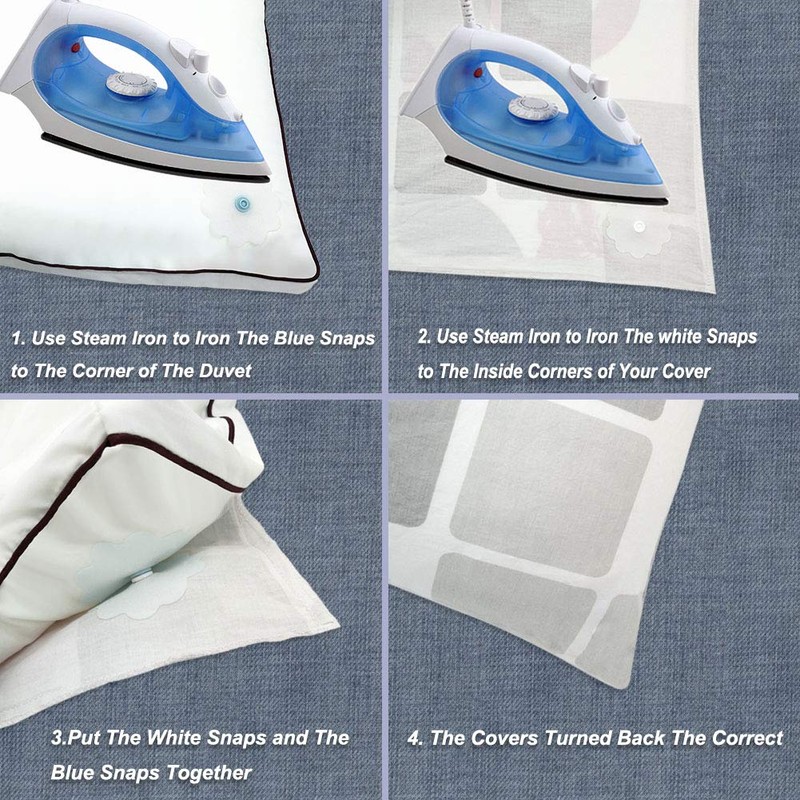 1. Use Steam Iron to Iron The Blue Snaps to The Corner of The Duvet

2. Use Steam Iron to Iron The white Snaps to The Inside Corners of Your Cover

3.Put The White Snaps and The Blue Snaps Together

4. The Covers Turned Back The Correct