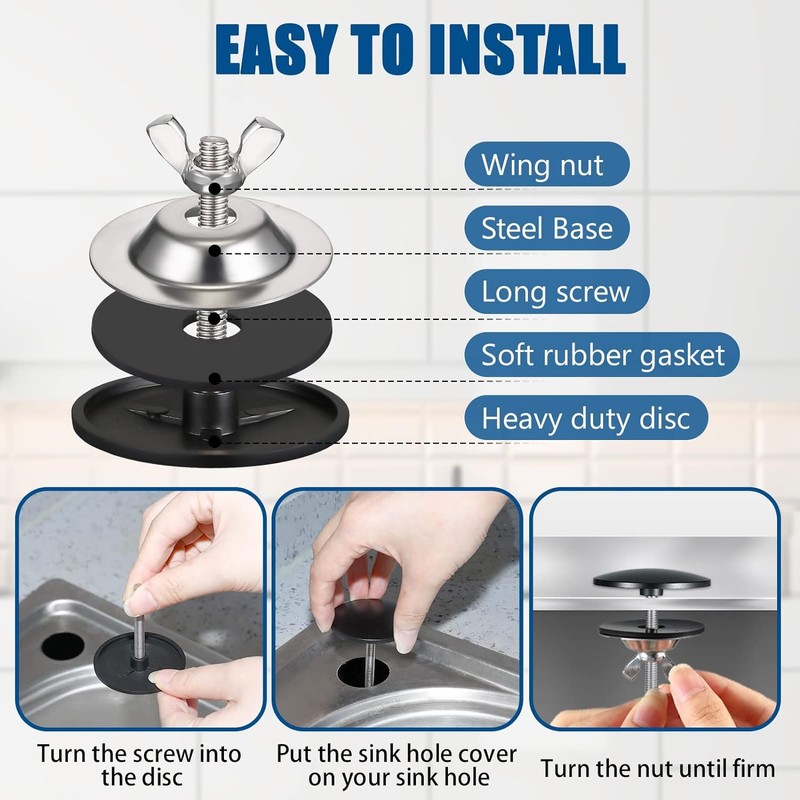 EASY TO INSTALL

Wing nut

Steel Base

Long screw

Soft rubber gasket

Heavy duty disc

Turn the screw into the disc

Put the sink hole cover on your sink hole

Turn the nut until firm