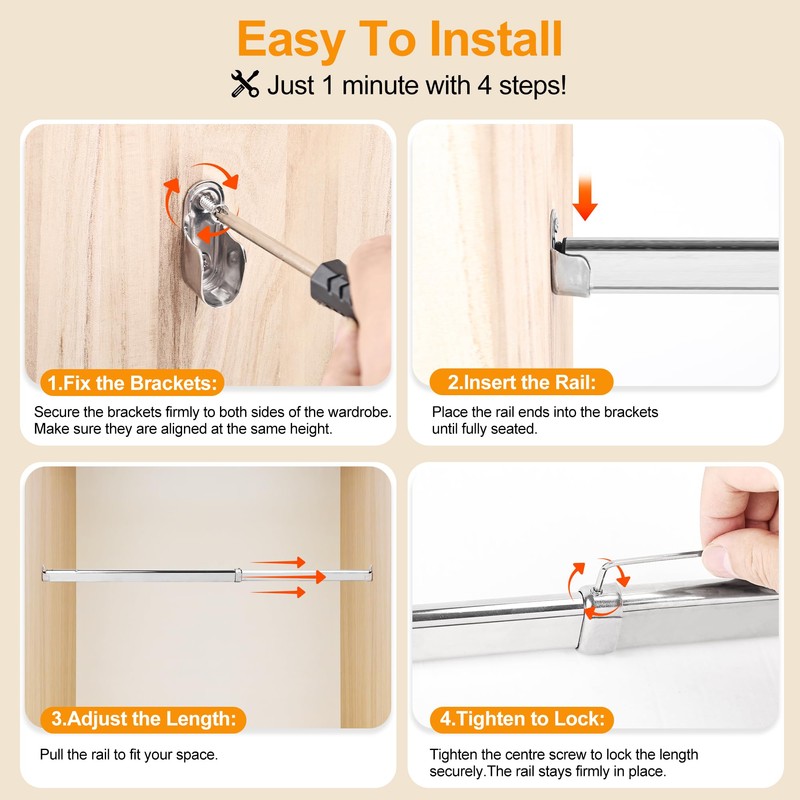 Easy To Install

Just 1 minute with 4 steps!

1.Fix the Brackets:

Secure the brackets firmly to both sides of the wardrobe. Make sure they are aligned at the same height.

2.Insert the Rail:

Place the rail ends into the brackets until fully seated.

3.Adjust the Length:

Pull the rail to fit your space.

4.Tighten to Lock:

Tighten the centre screw to lock the length securely.The rail stays firmly in place.