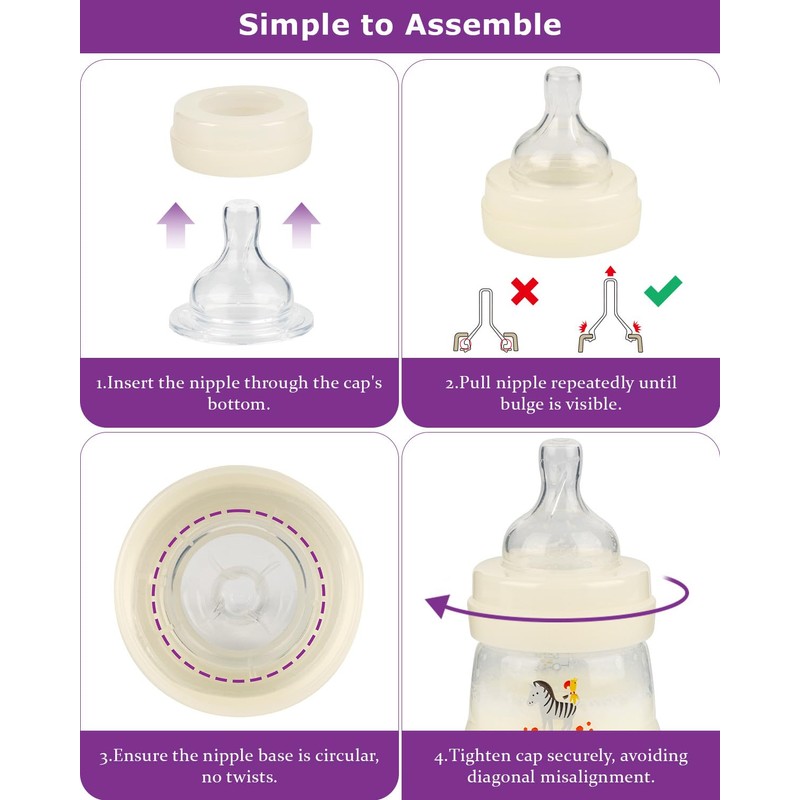 Simple to Assemble

1.Insert the nipple through the cap's bottom.

2.Pull nipple repeatedly until bulge is visible.

3.Ensure the nipple base is circular, no twists.

4.Tighten cap securely, avoiding diagonal misalignment.