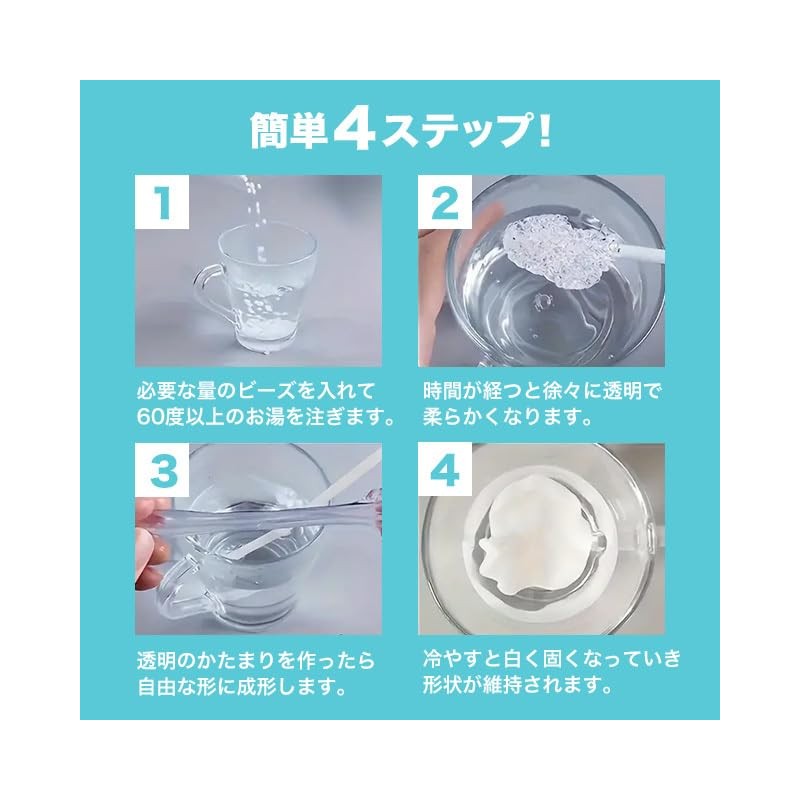 簡単4ステップ!

1

必要な量のビーズを入れて60度以上のお湯を注ぎます。

2

時間が経つと徐々に透明で柔らかくなります。

3

透明のかたまりを作ったら自由な形に成形します。

4

冷やすと白く固くなっていき形状が維持されます。