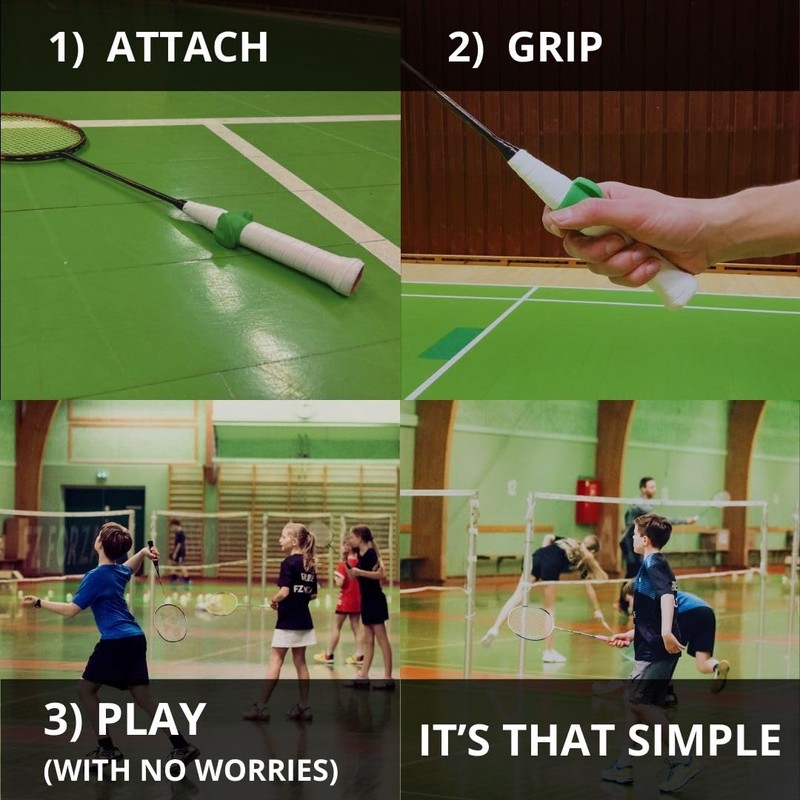 1) ATTACH

2) GRIP

3) PLAY
(WITH NO WORRIES)

IT'S THAT SIMPLE