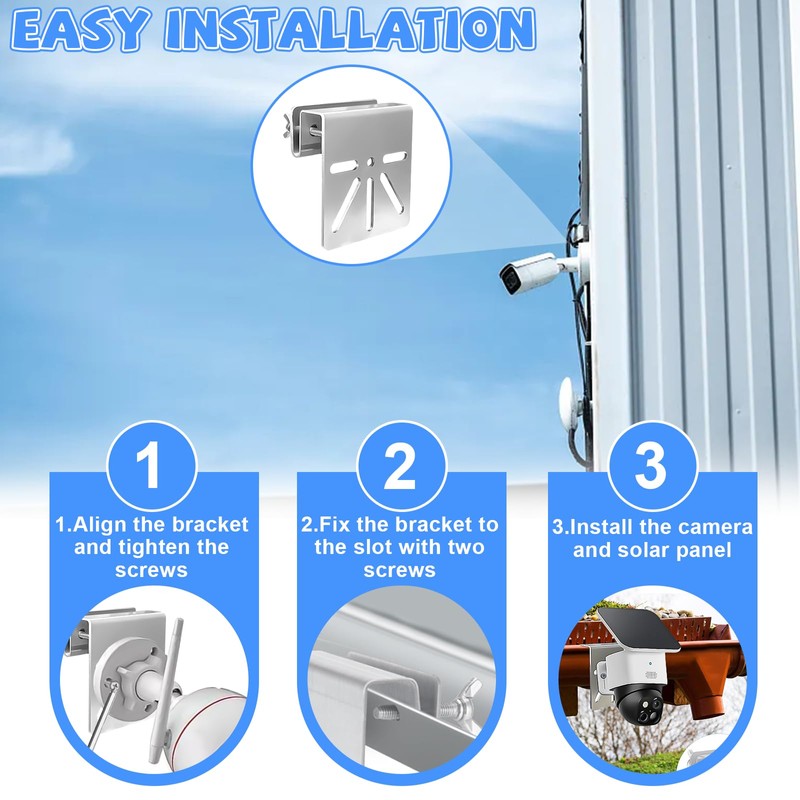 EASY INSTALLATION

1

1.Align the bracket and tighten the screws

2

2.Fix the bracket to the slot with two screws

3

3.Install the camera and solar panel