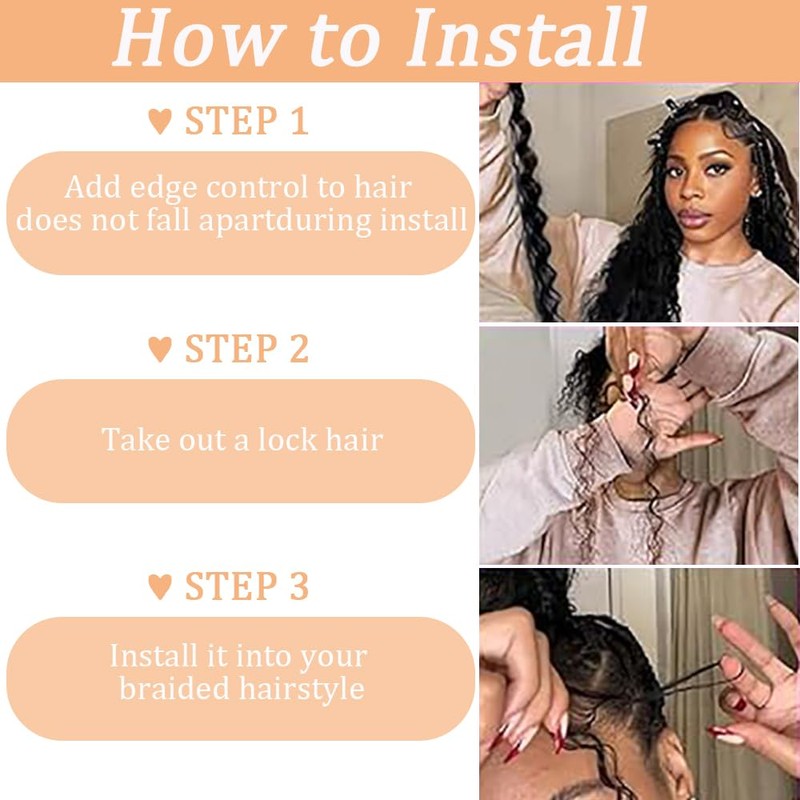 How to Install

♥ STEP 1

Add edge control to hair does not fall apartduring install

♥ STEP 2

Take out a lock hair

♥ STEP 3

Install it into your braided hairstyle