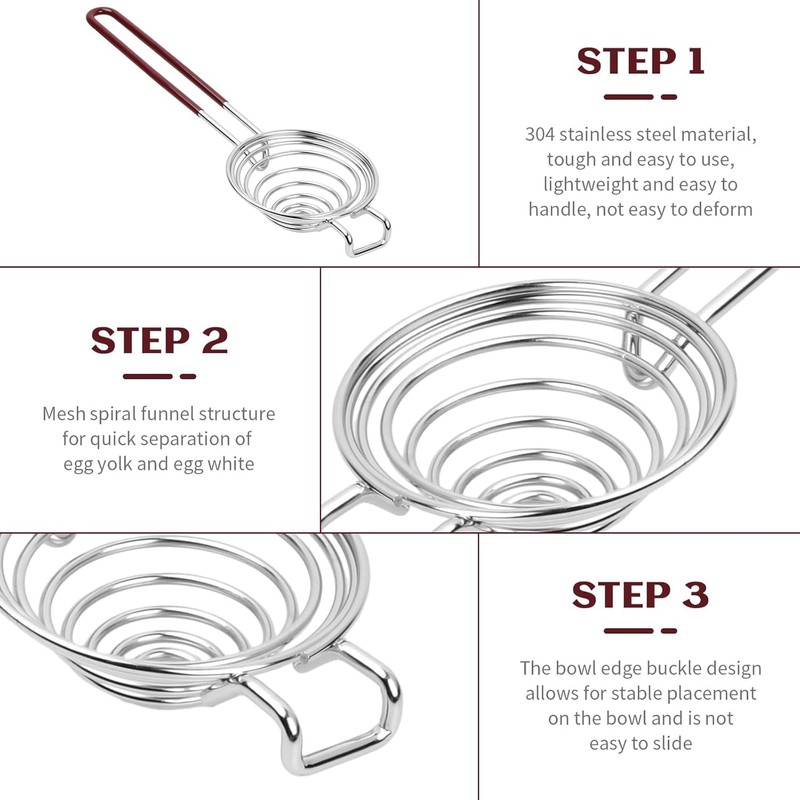 STEP 1

304 stainless steel material, tough and easy to use, lightweight and easy to handle, not easy to deform

STEP 2

Mesh spiral funnel structure for quick separation of egg yolk and egg white

STEP 3

The bowl edge buckle design allows for stable placement on the bowl and is not easy to slide