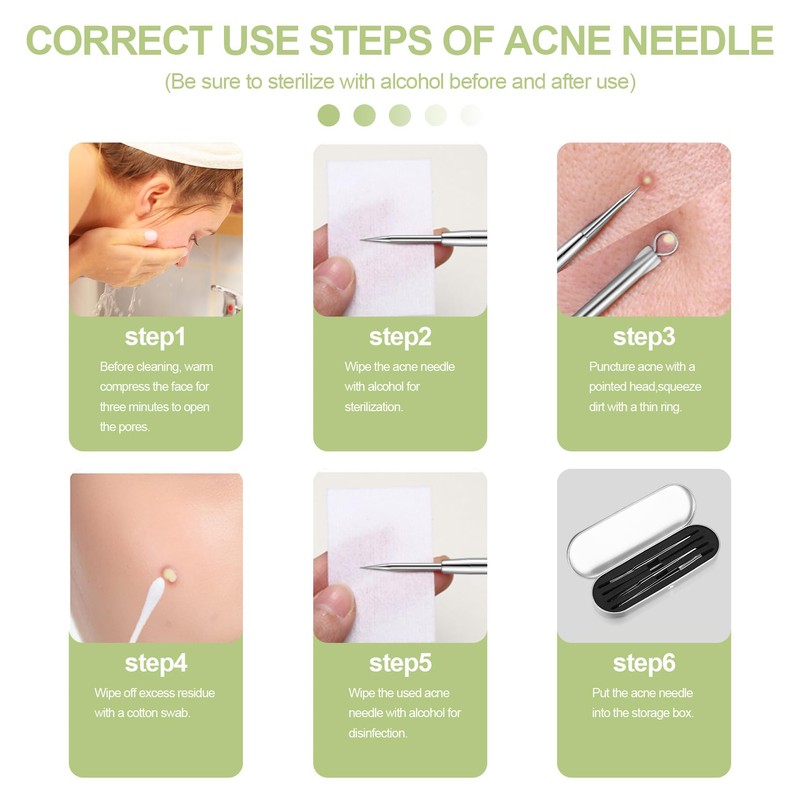 CORRECT USE STEPS OF ACNE NEEDLE

(Be sure to sterilize with alcohol before and after use)

step1

Before cleaning, warm compress the face for three minutes to open the pores.

step2

Wipe the acne needle with alcohol for sterilization.

step3

Puncture acne with a pointed head,squeeze dirt with a thin ring.

step4

Wipe off excess residue with a cotton swab.

step5

Wipe the used acne needle with alcohol for disinfection.

step6

Put the acne needle into the storage box.