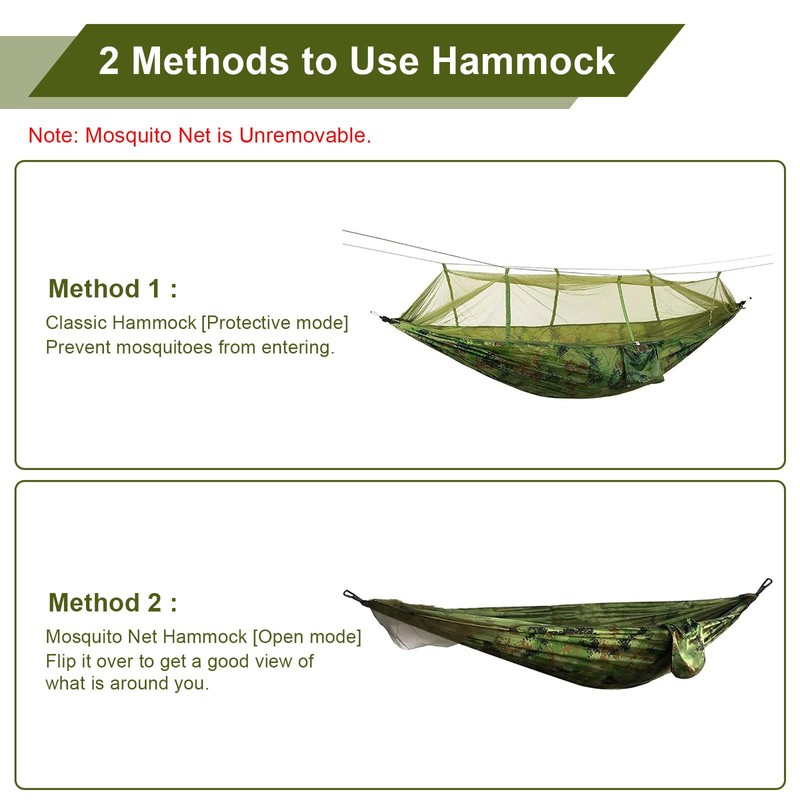 2 Methods to Use Hammock

Note: Mosquito Net is Unremovable.

Method 1 :

Classic Hammock [Protective mode]
Prevent mosquitoes from entering.

Method 2 :

Mosquito Net Hammock [Open mode]
Flip it over to get a good view of what is around you.