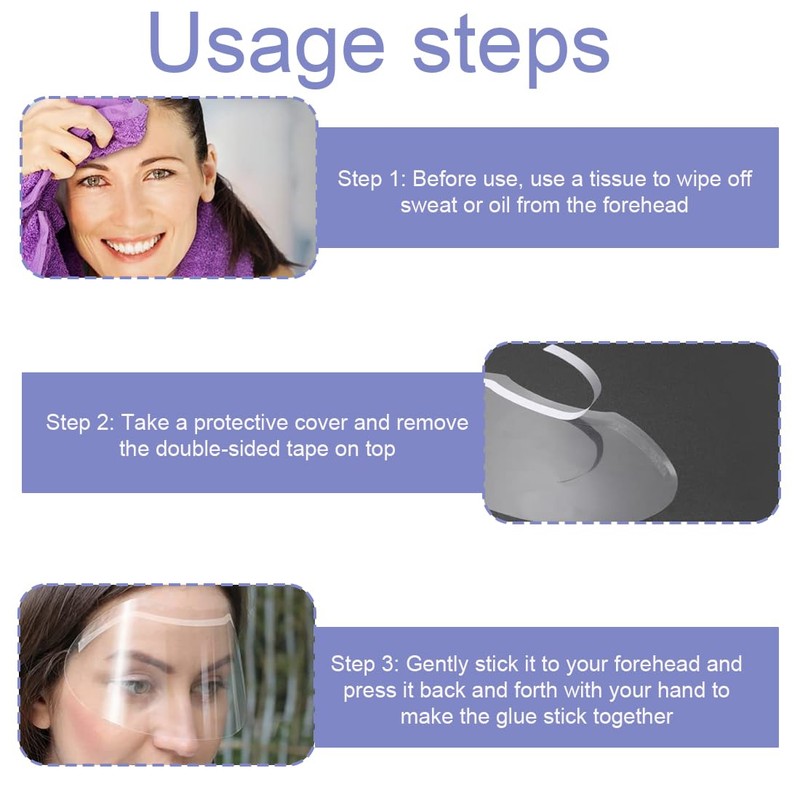 Usage steps

Step 1: Before use, use a tissue to wipe off sweat or oil from the forehead

Step 2: Take a protective cover and remove the double-sided tape on top

Step 3: Gently stick it to your forehead and press it back and forth with your hand to make the glue stick together