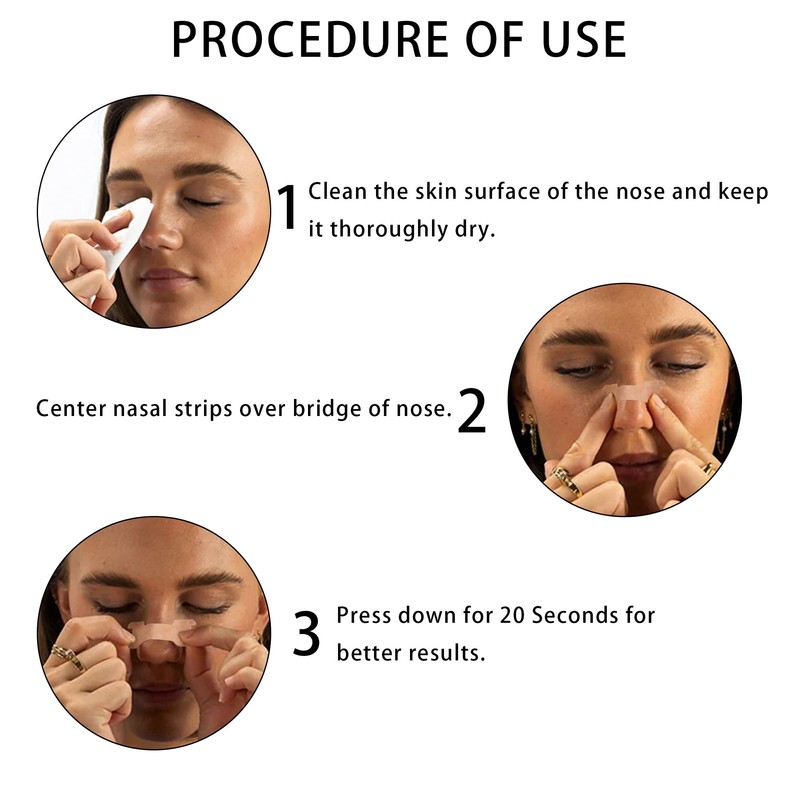 PROCEDURE OF USE

1 Clean the skin surface of the nose and keep it thoroughly dry.

Center nasal strips over bridge of nose. 2

3 Press down for 20 Seconds for better results.