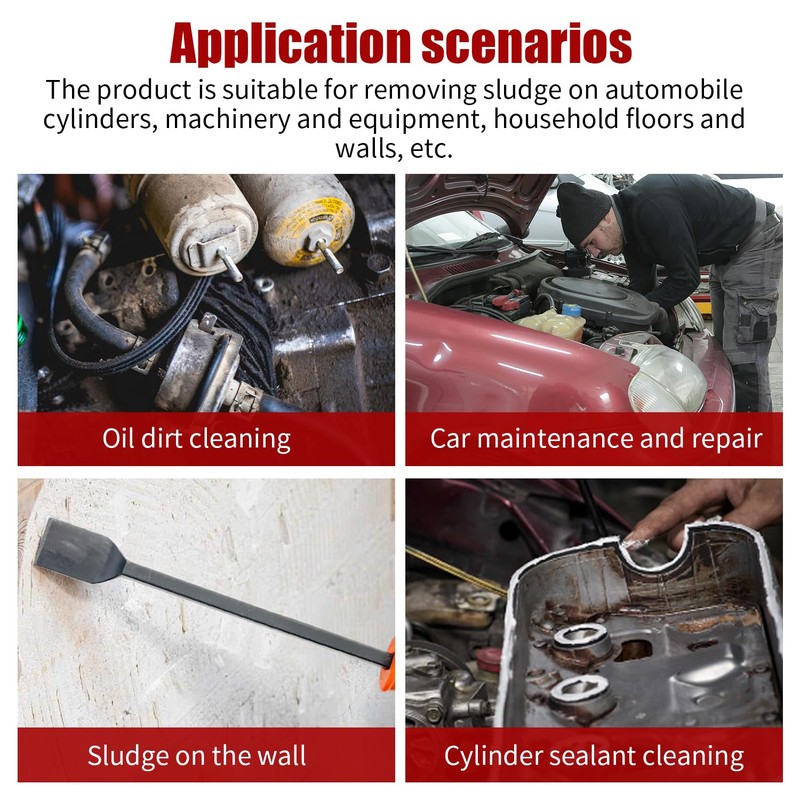 Application scenarios

The product is suitable for removing sludge on automobile cylinders, machinery and equipment, household floors and walls, etc.

Oil dirt cleaning

Car maintenance and repair

Sludge on the wall

Cylinder sealant cleaning