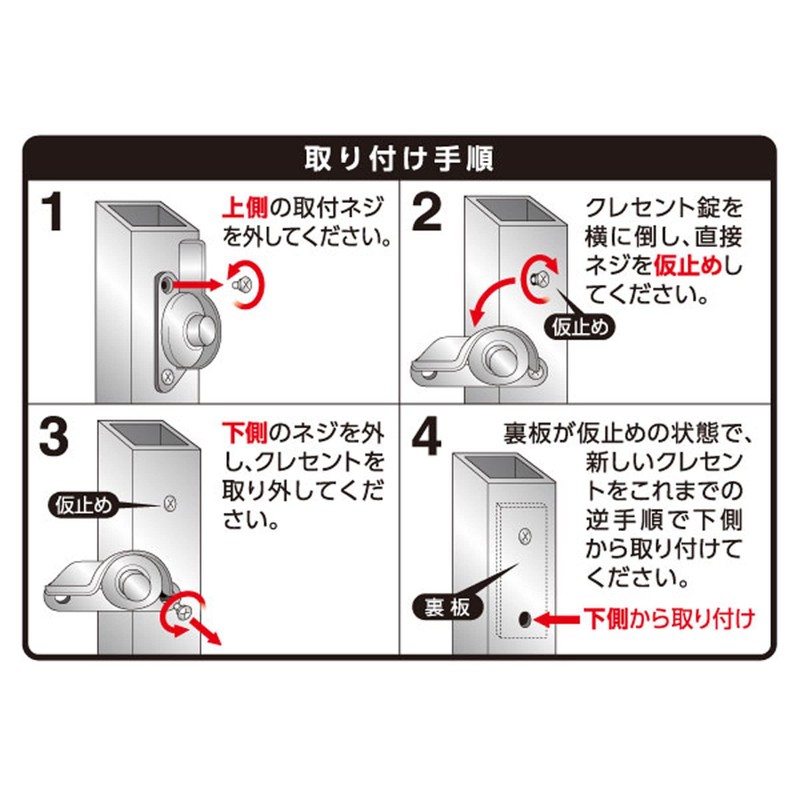 取り付け手順

1
上側の取付ネジを外してください。

2
クレセント錠を横に倒し、直接ネジを仮止めしてください。
仮止め

3
下側のネジを外し、クレセントを取り外してください。
仮止め

4
裏板が仮止めの状態で、新しいクレセントをこれまでの逆手順で下側から取り付けてください。
裏板
下側から取り付け