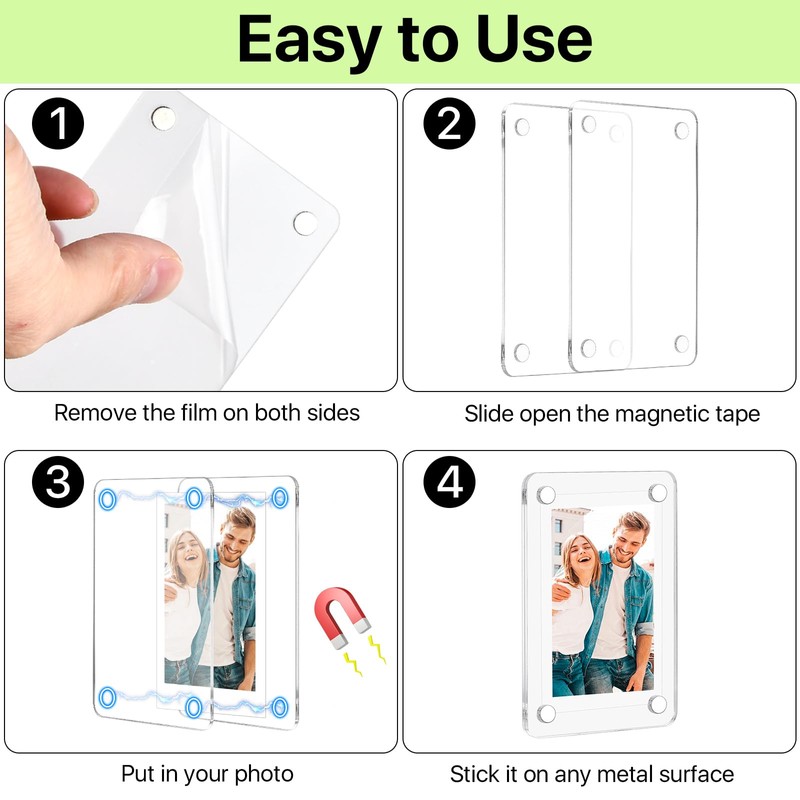 Easy to Use

1

Remove the film on both sides

2

Slide open the magnetic tape

3

Put in your photo

4

Stick it on any metal surface