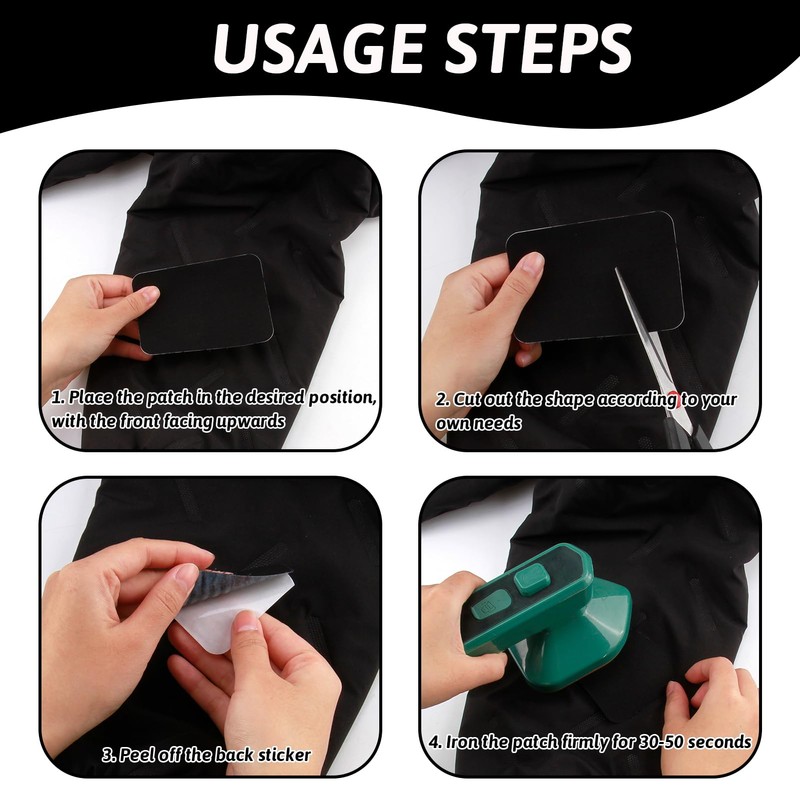 USAGE STEPS

1. Place the patch in the desired position, with the front facing upwards

2. Cut out the shape according to your own needs

3. Peel off the back sticker

4. Iron the patch firmly for 30-50 seconds