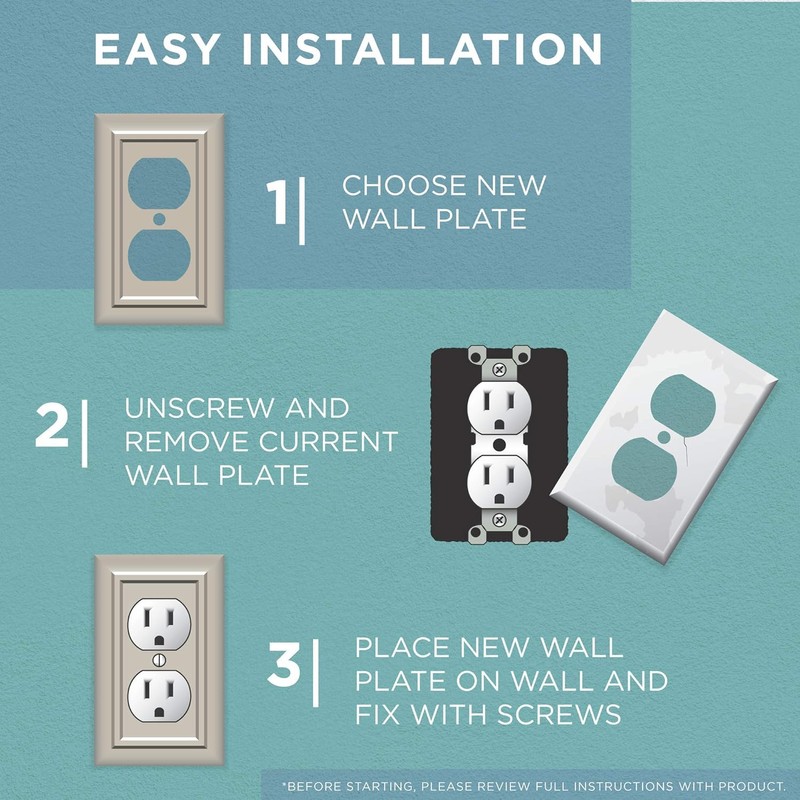 EASY INSTALLATION

1| CHOOSE NEW WALL PLATE

2| UNSCREW AND REMOVE CURRENT WALL PLATE

3| PLACE NEW WALL PLATE ON WALL AND FIX WITH SCREWS

*BEFORE STARTING, PLEASE REVIEW FULL INSTRUCTIONS WITH PRODUCT.