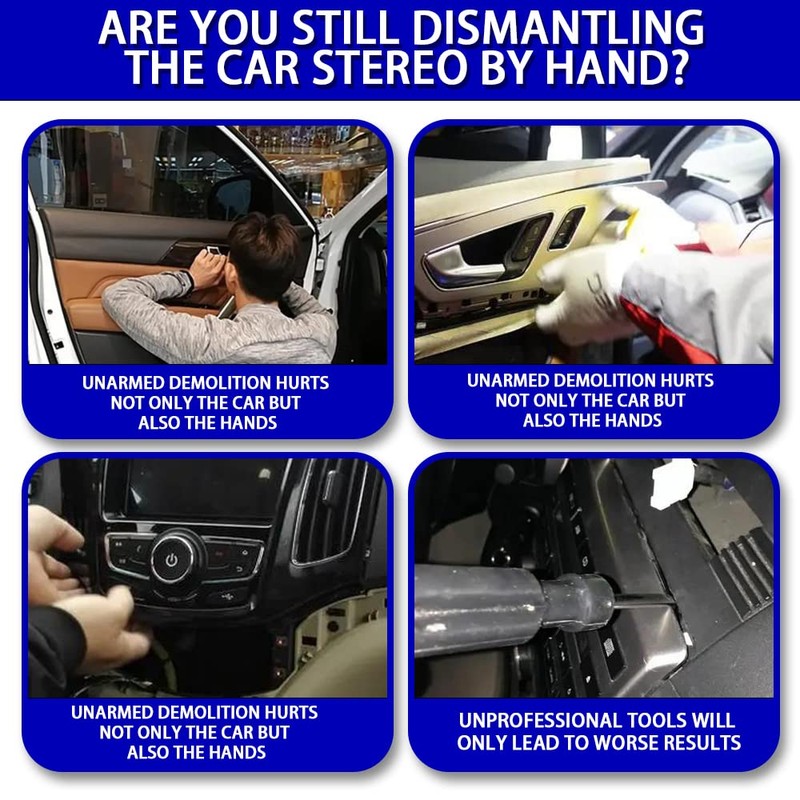 ARE YOU STILL DISMANTLING THE CAR STEREO BY HAND?

UNARMED DEMOLITION HURTS NOT ONLY THE CAR BUT ALSO THE HANDS

UNARMED DEMOLITION HURTS NOT ONLY THE CAR BUT ALSO THE HANDS

UNARMED DEMOLITION HURTS NOT ONLY THE CAR BUT ALSO THE HANDS

UNPROFESSIONAL TOOLS WILL ONLY LEAD TO WORSE RESULTS