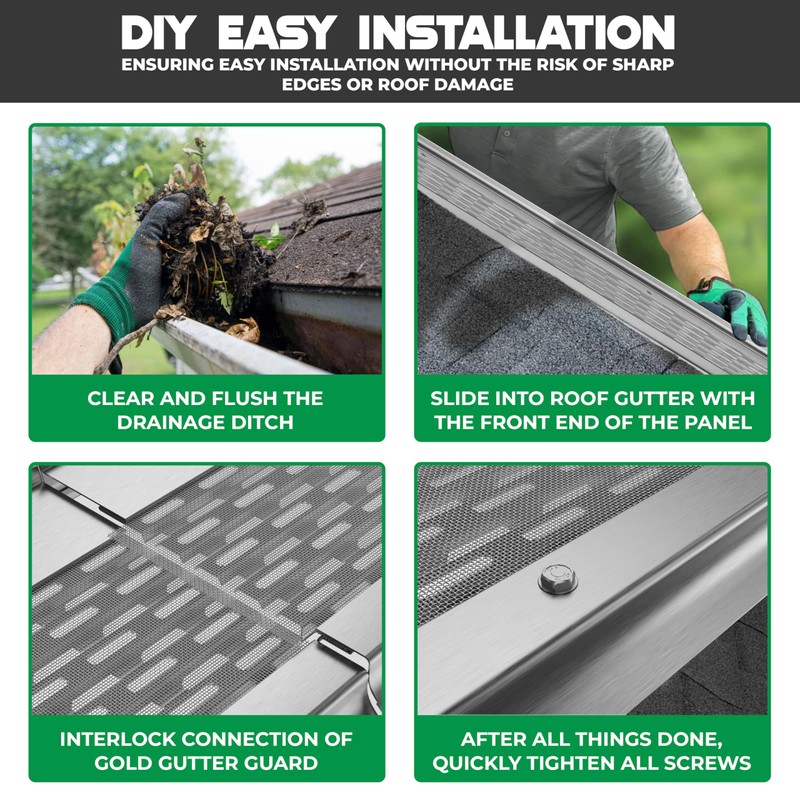 DIY EASY INSTALLATION
ENSURING EASY INSTALLATION WITHOUT THE RISK OF SHARP EDGES OR ROOF DAMAGE

CLEAR AND FLUSH THE DRAINAGE DITCH

SLIDE INTO ROOF GUTTER WITH THE FRONT END OF THE PANEL

INTERLOCK CONNECTION OF GOLD GUTTER GUARD

AFTER ALL THINGS DONE, QUICKLY TIGHTEN ALL SCREWS