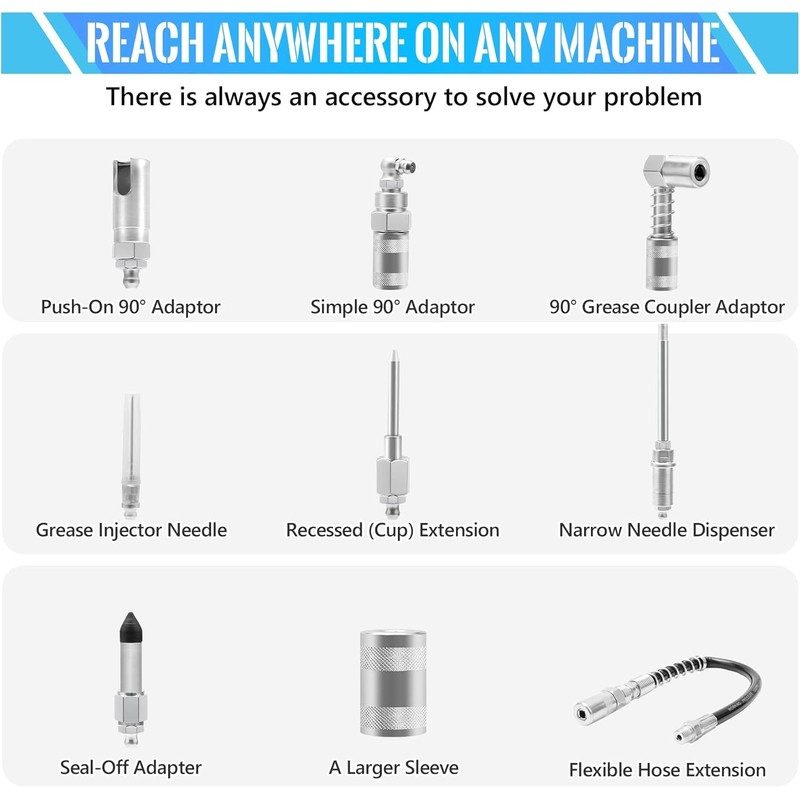 REACH ANYWHERE ON ANY MACHINE

There is always an accessory to solve your problem

Push-On 90° Adaptor

Simple 90° Adaptor

90° Grease Coupler Adaptor

Grease Injector Needle

Recessed (Cup) Extension

Narrow Needle Dispenser

Seal-Off Adapter

A Larger Sleeve

Flexible Hose Extension