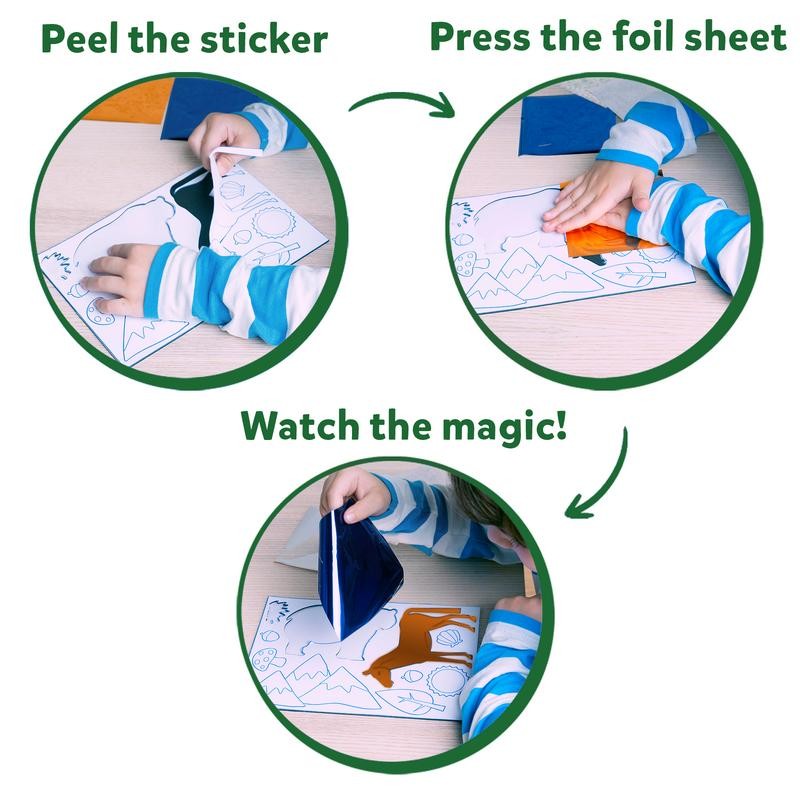 Peel the sticker

Press the foil sheet

Watch the magic!