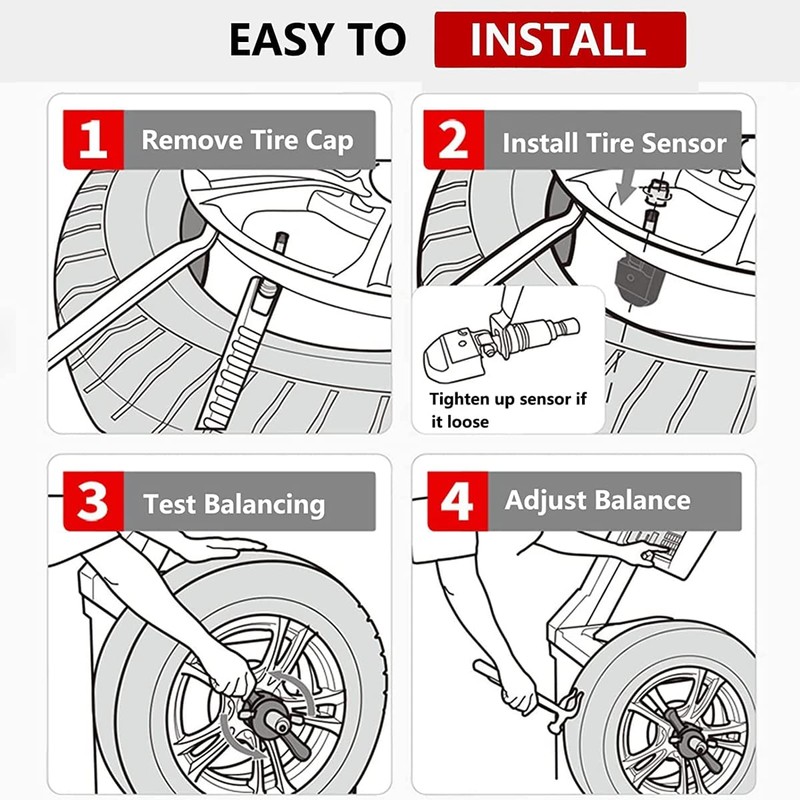 EASY TO INSTALL

1 Remove Tire Cap

2 Install Tire Sensor

Tighten up sensor if it loose

3 Test Balancing

4 Adjust Balance