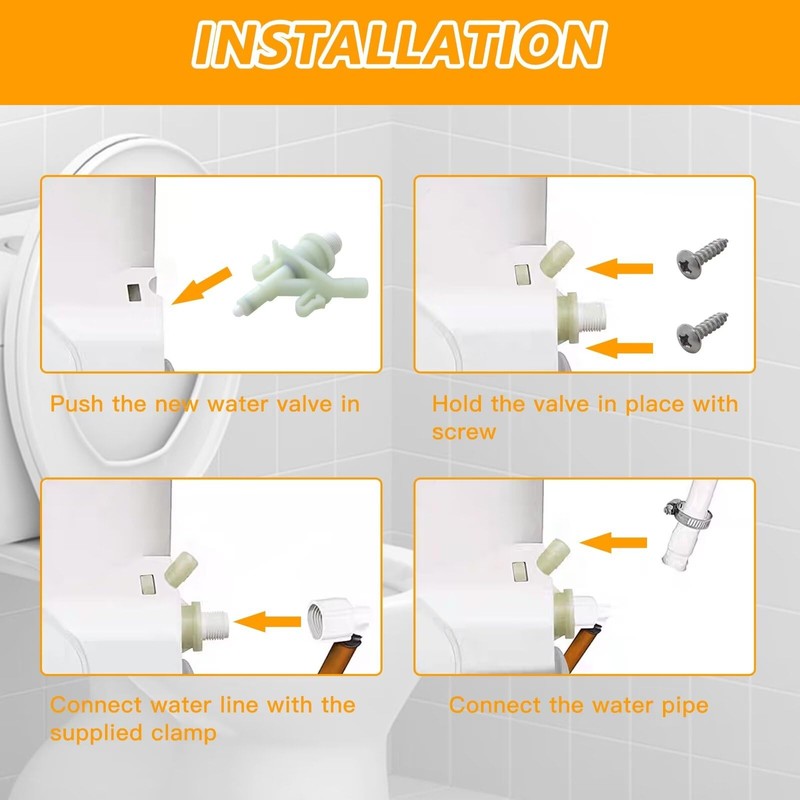 INSTALLATION

Push the new water valve in

Hold the valve in place with screw

Connect water line with the supplied clamp

Connect the water pipe