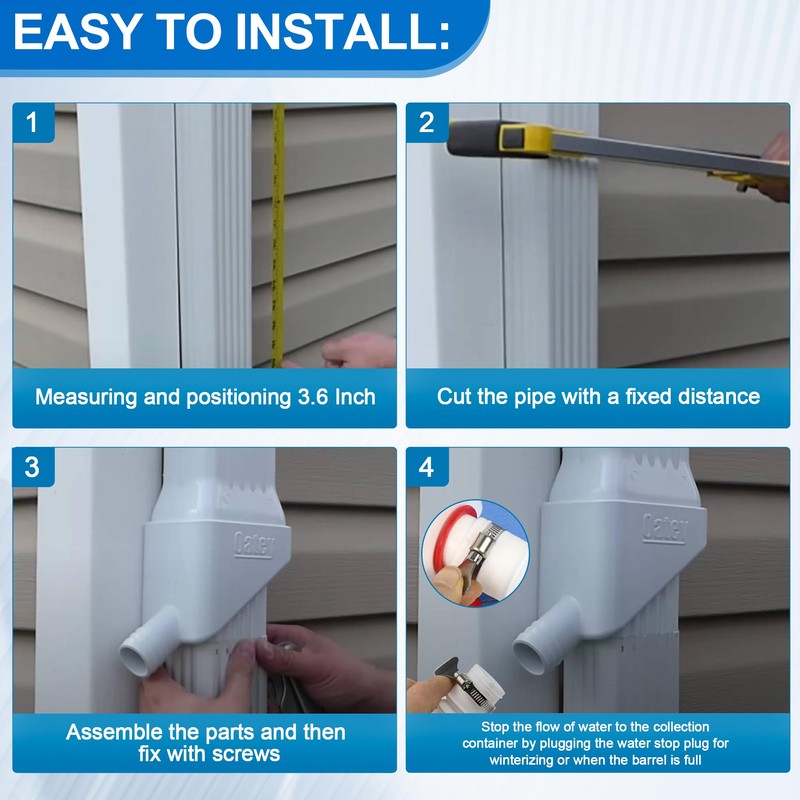 EASY TO INSTALL:

1

Measuring and positioning 3.6 Inch

2

Cut the pipe with a fixed distance

3

Oatey

Assemble the parts and then fix with screws

4

Oatey

Stop the flow of water to the collection container by plugging the water stop plug for winterizing or when the barrel is full