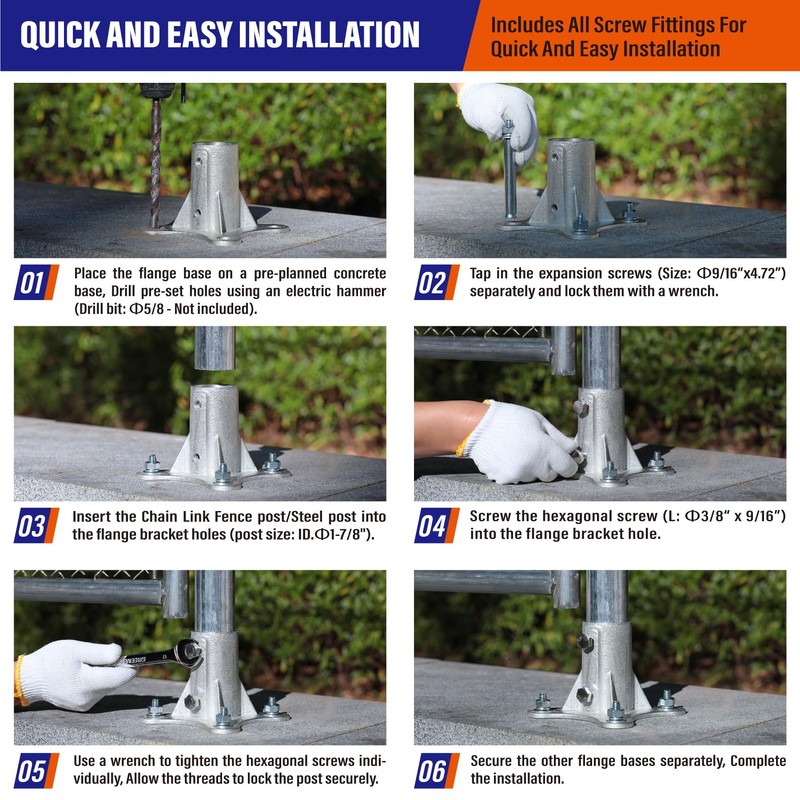 QUICK AND EASY INSTALLATION

Includes All Screw Fittings For Quick And Easy Installation

01 Place the flange base on a pre-planned concrete base, Drill pre-set holes using an electric hammer (Drill bit: Φ5/8 - Not included).

02 Tap in the expansion screws (Size: Φ9/16"x4.72") separately and lock them with a wrench.

03 Insert the Chain Link Fence post/Steel post into the flange bracket holes (post size: ID.Φ1-7/8").

04 Screw the hexagonal screw (L: Φ3/8" x 9/16") into the flange bracket hole.

05 Use a wrench to tighten the hexagonal screws individually, Allow the threads to lock the post securely.

06 Secure the other flange bases separately, Complete the installation.