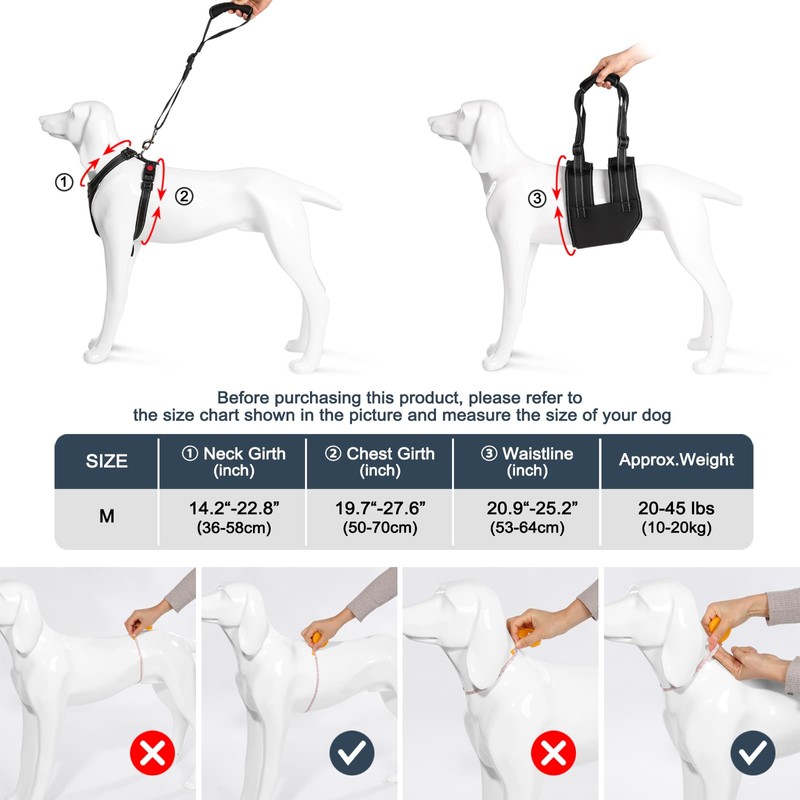 ①
②
③

Before purchasing this product, please refer to the size chart shown in the picture and measure the size of your dog

| SIZE | ① Neck Girth (inch) | ② Chest Girth (inch) | ③ Waistline (inch) | Approx.Weight |
|---|---|---|---|---|
| M | 14.2“-22.8” (36-58cm) | 19.7“-27.6” (50-70cm) | 20.9“-25.2” (53-64cm) | 20-45 lbs (10-20kg) |