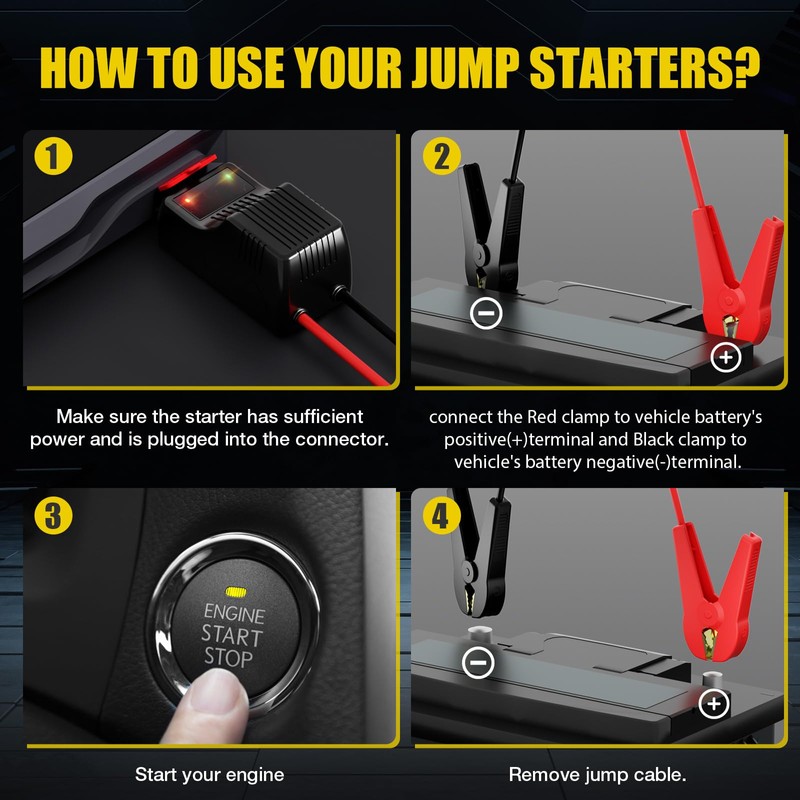 HOW TO USE YOUR JUMP STARTERS?

1

Make sure the starter has sufficient power and is plugged into the connector.

2

−

+

connect the Red clamp to vehicle battery's positive(+)terminal and Black clamp to vehicle's battery negative(-)terminal.

3

ENGINE START STOP

Start your engine

4

−

+

Remove jump cable.