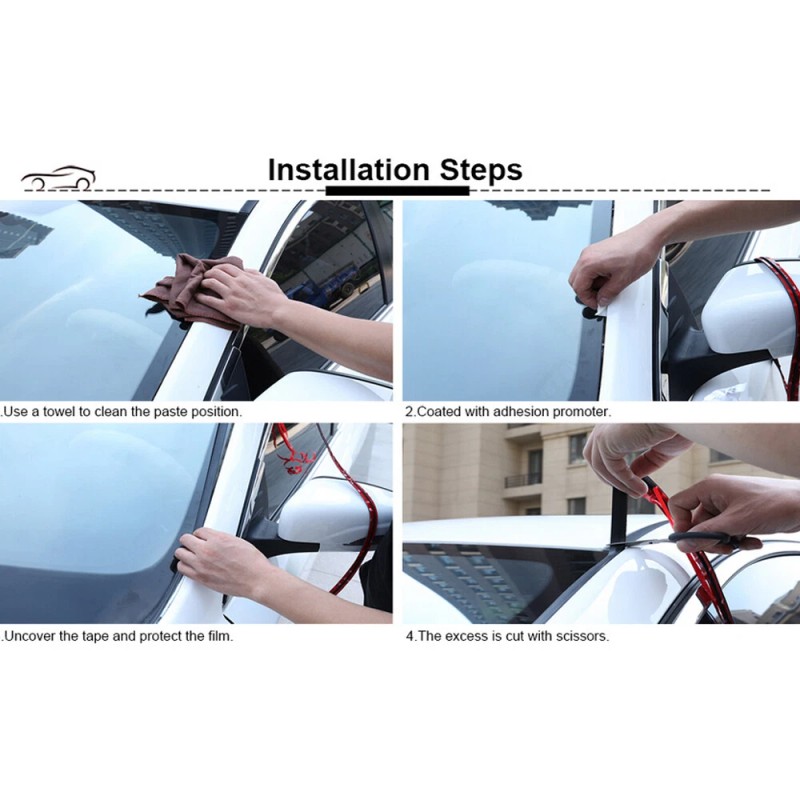 Installation Steps

.Use a towel to clean the paste position.

2.Coated with adhesion promoter.

.Uncover the tape and protect the film.

4.The excess is cut with scissors.