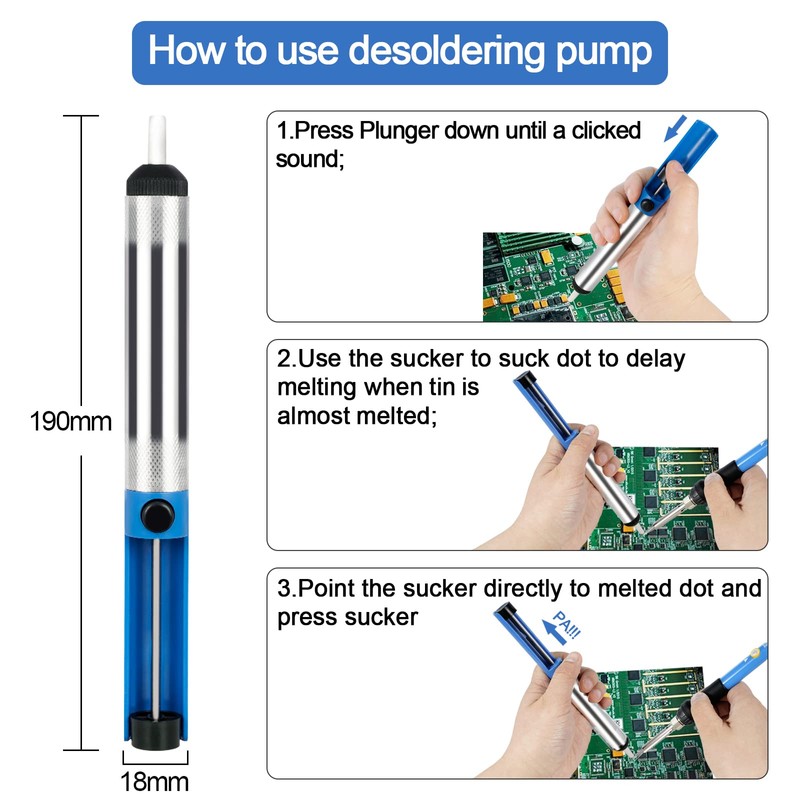 How to use desoldering pump

190mm

18mm

1.Press Plunger down until a clicked sound;

2.Use the sucker to suck dot to delay melting when tin is almost melted;

3.Point the sucker directly to melted dot and press sucker

PA!!!