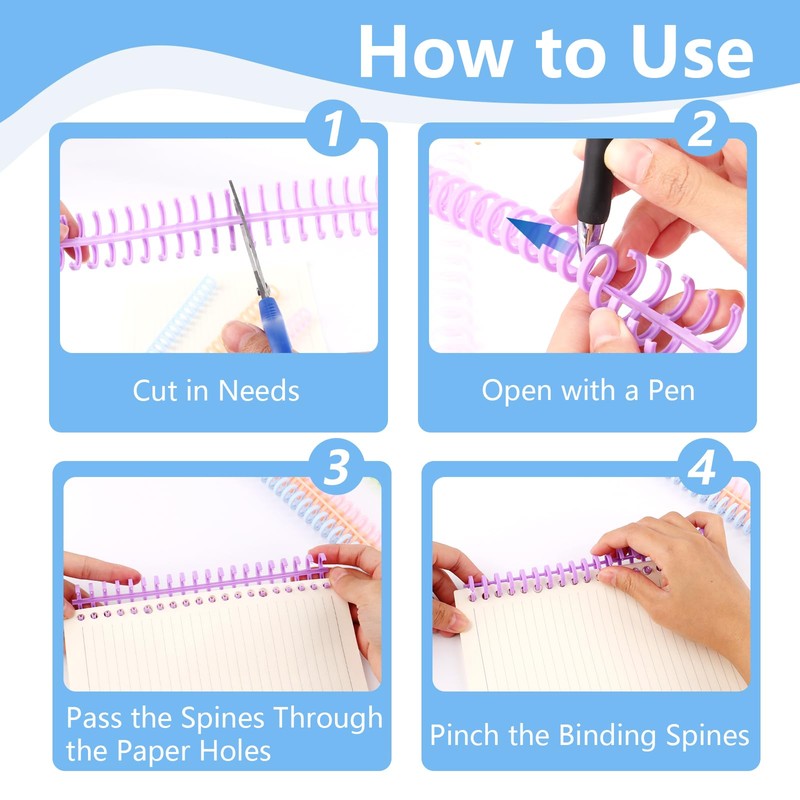 How to Use

1

Cut in Needs

2

Open with a Pen

3

Pass the Spines Through the Paper Holes

4

Pinch the Binding Spines