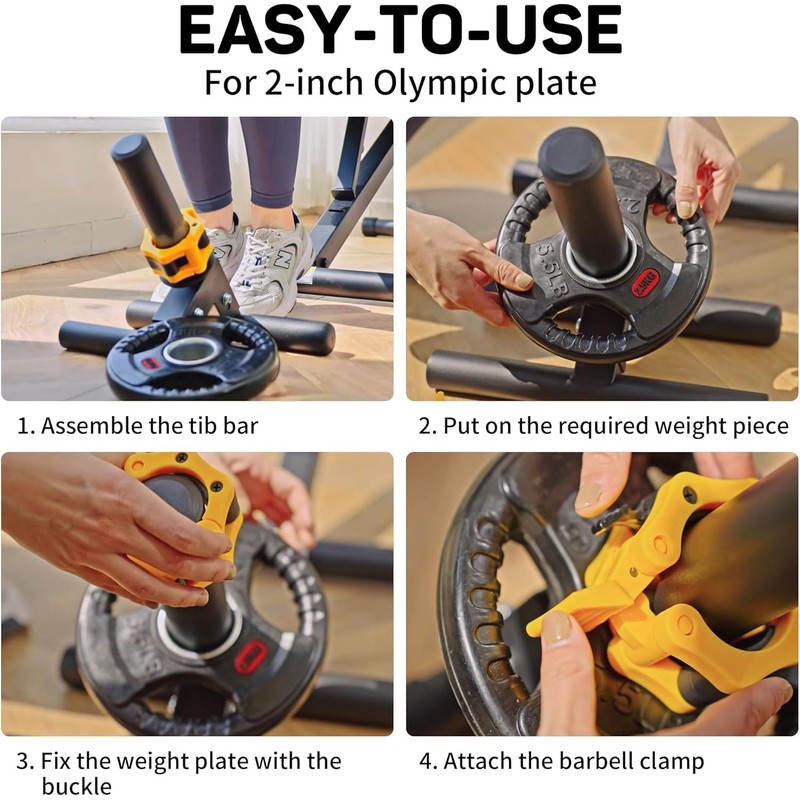 EASY-TO-USE

For 2-inch Olympic plate

5.5LB

2.5KG

1. Assemble the tib bar

2. Put on the required weight piece

3. Fix the weight plate with the buckle

4. Attach the barbell clamp