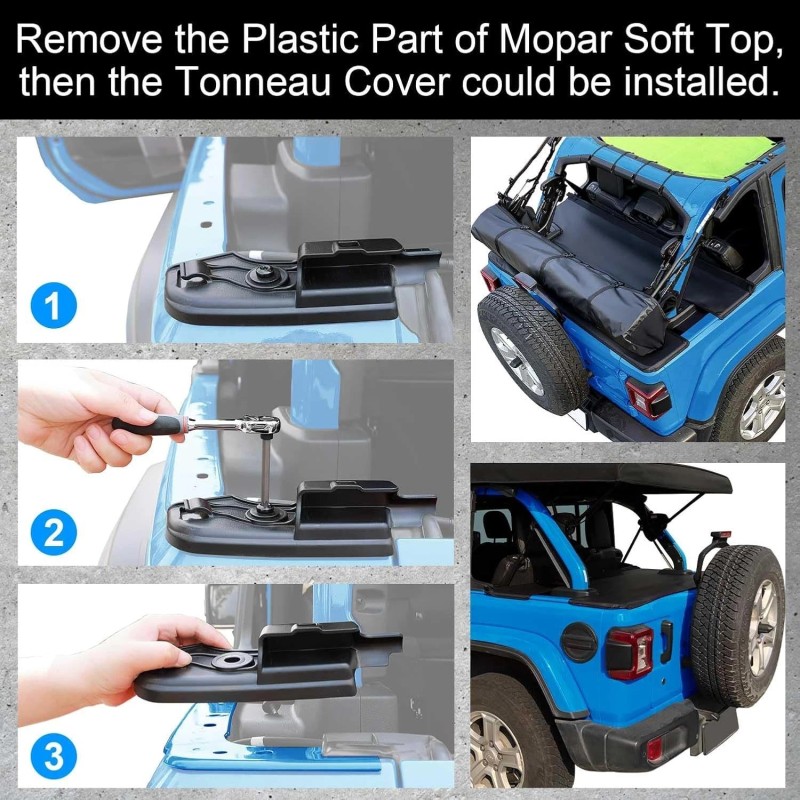 Remove the Plastic Part of Mopar Soft Top, then the Tonneau Cover could be installed.

1

2

3