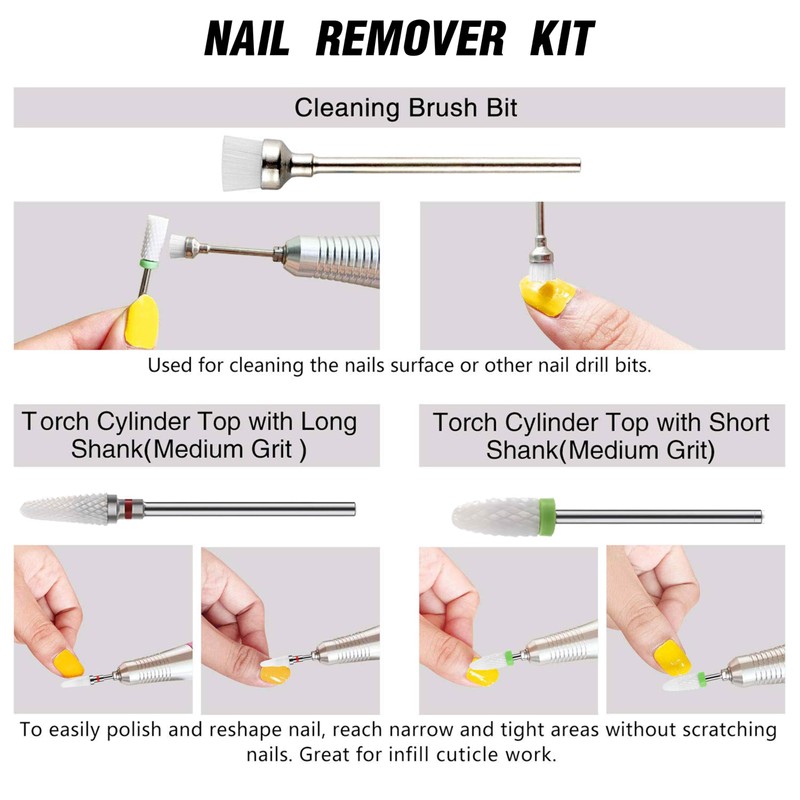 NAIL REMOVER KIT

Cleaning Brush Bit

Used for cleaning the nails surface or other nail drill bits.

Torch Cylinder Top with Long Shank(Medium Grit )

Torch Cylinder Top with Short Shank(Medium Grit)

To easily polish and reshape nail, reach narrow and tight areas without scratching nails. Great for infill cuticle work.