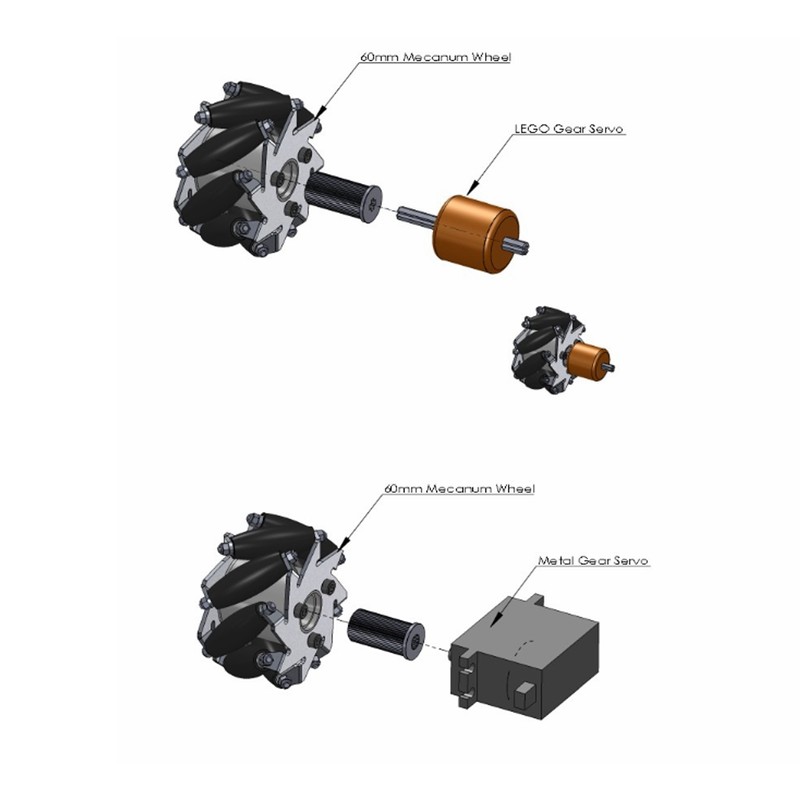 60mm Mecanum Wheel

LEGO Gear Servo

60mm Mecanum Wheel

Metal Gear Servo